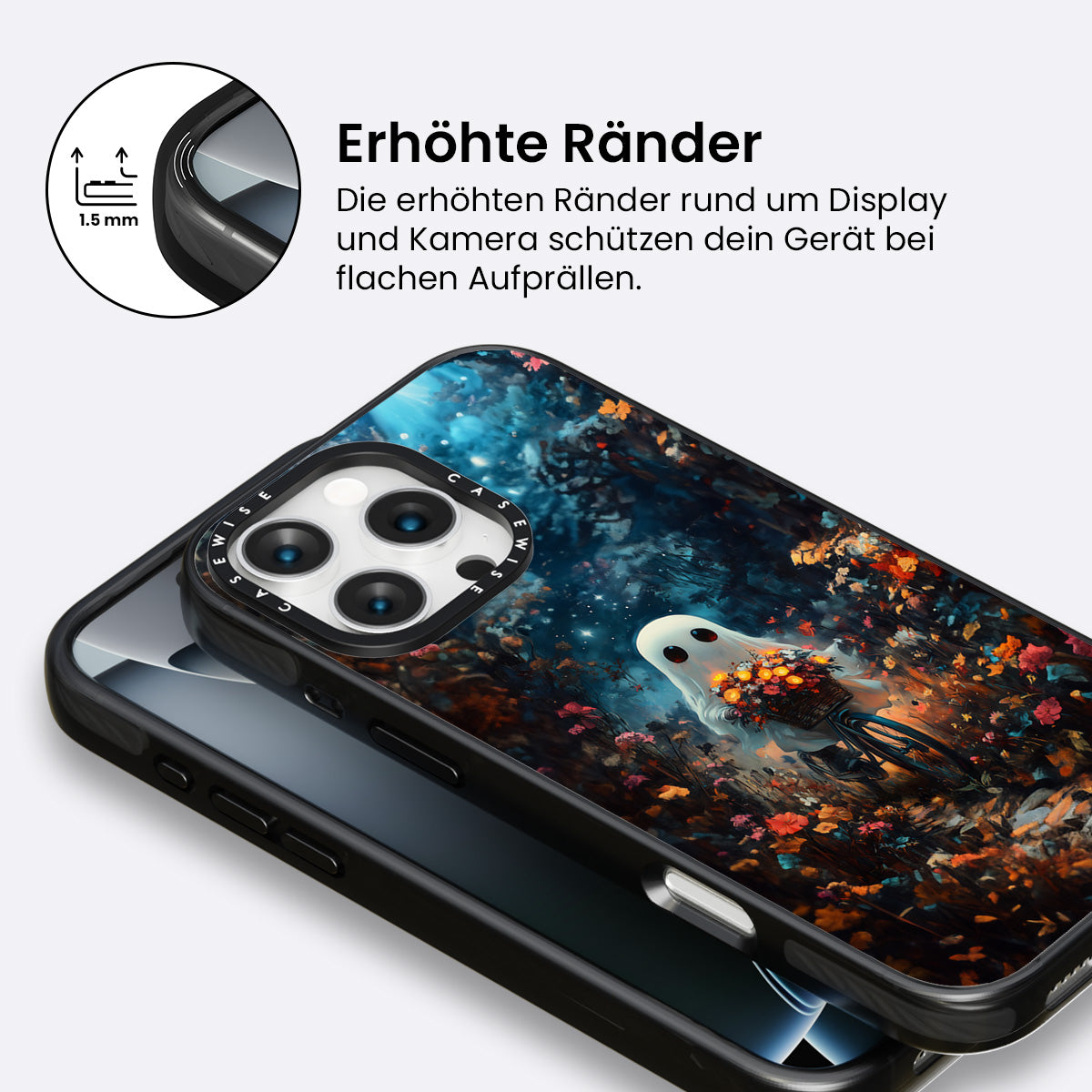 1.5 mm

Erhöhte Ränder

Die erhöhten Ränder rund um Display und Kamera schützen dein Gerät bei flachen Aufprällen.

CASEWISE CASEWISE