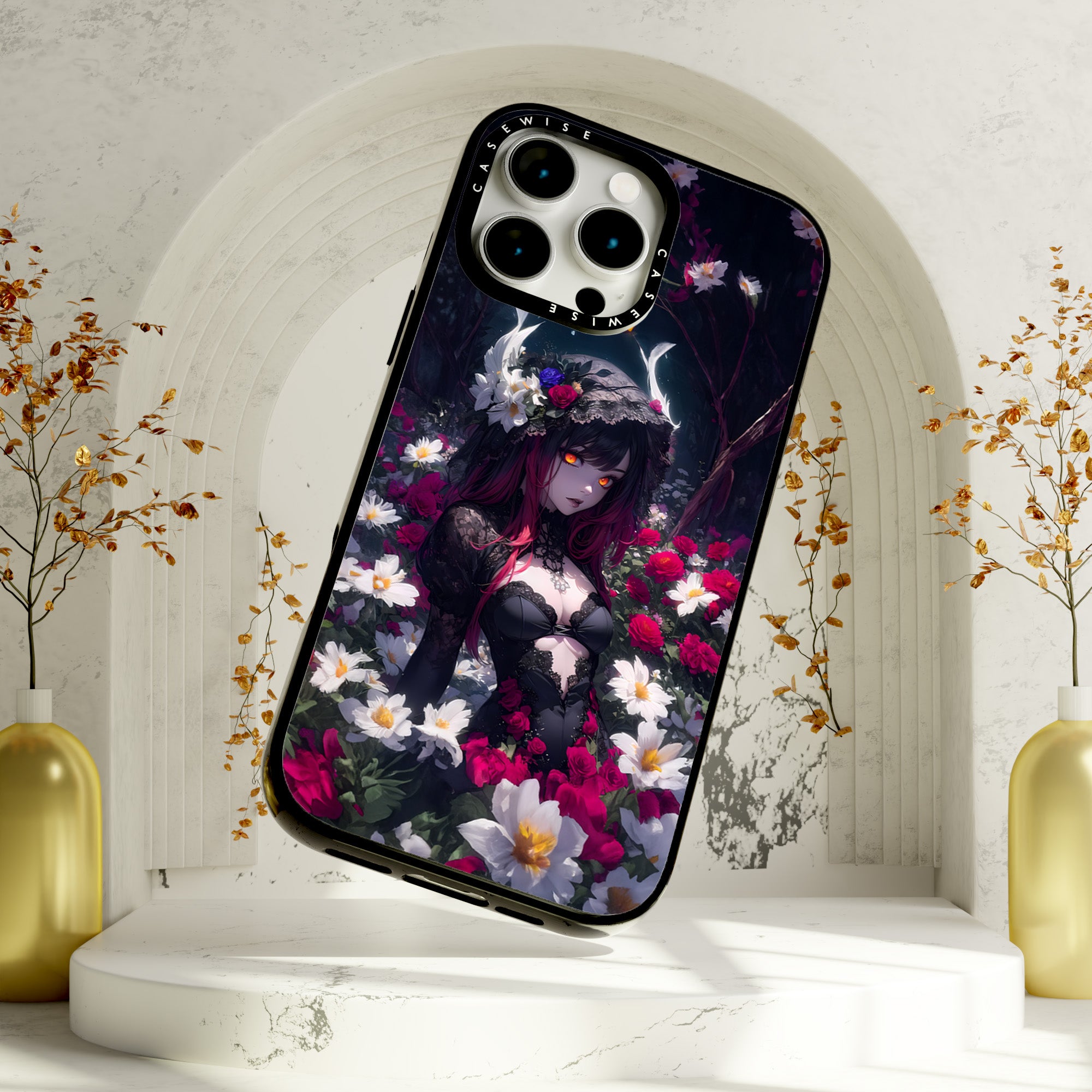 CASEWISE CASEWISE