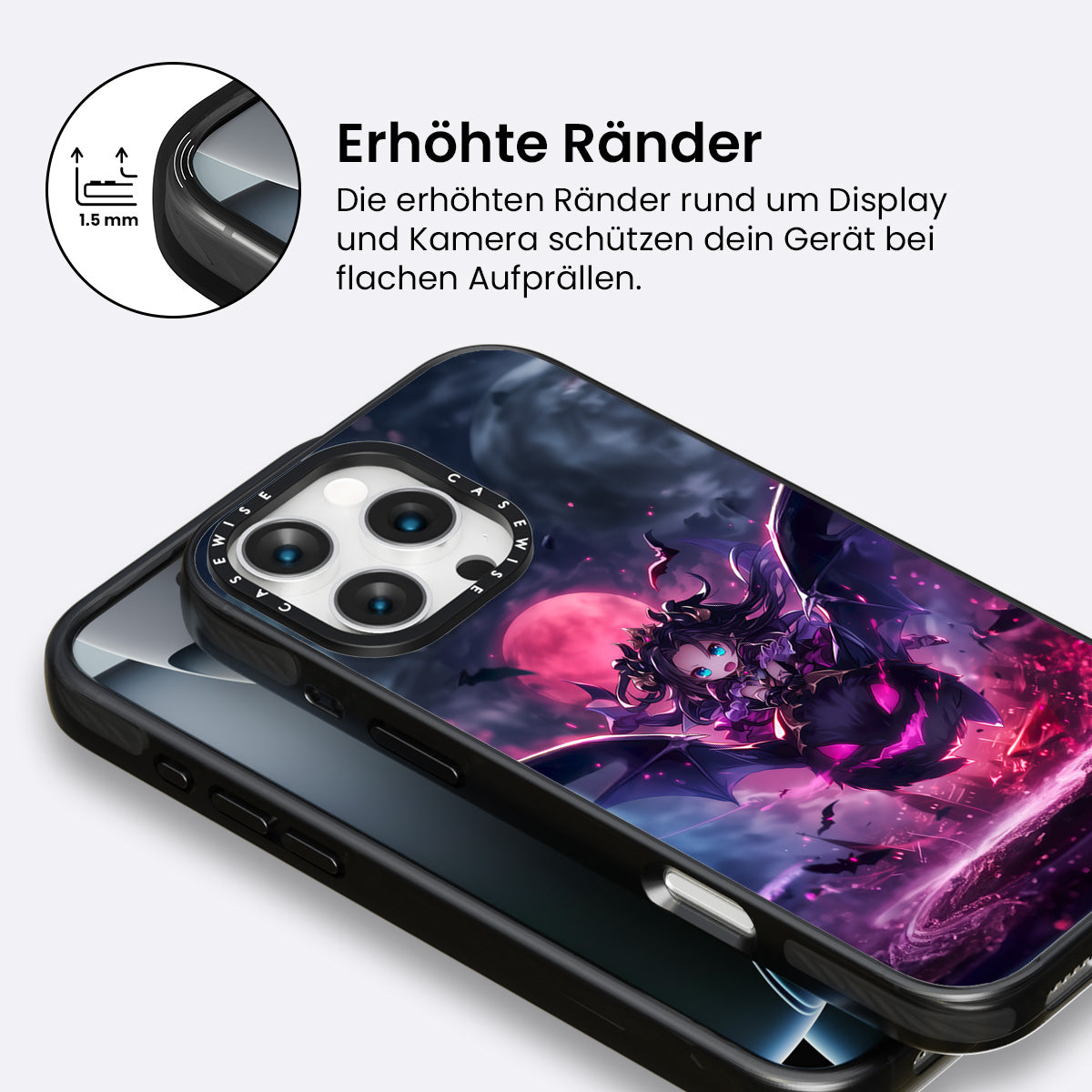 1.5 mm

Erhöhte Ränder

Die erhöhten Ränder rund um Display und Kamera schützen dein Gerät bei flachen Aufprällen.

CASEWISE CASEWISE