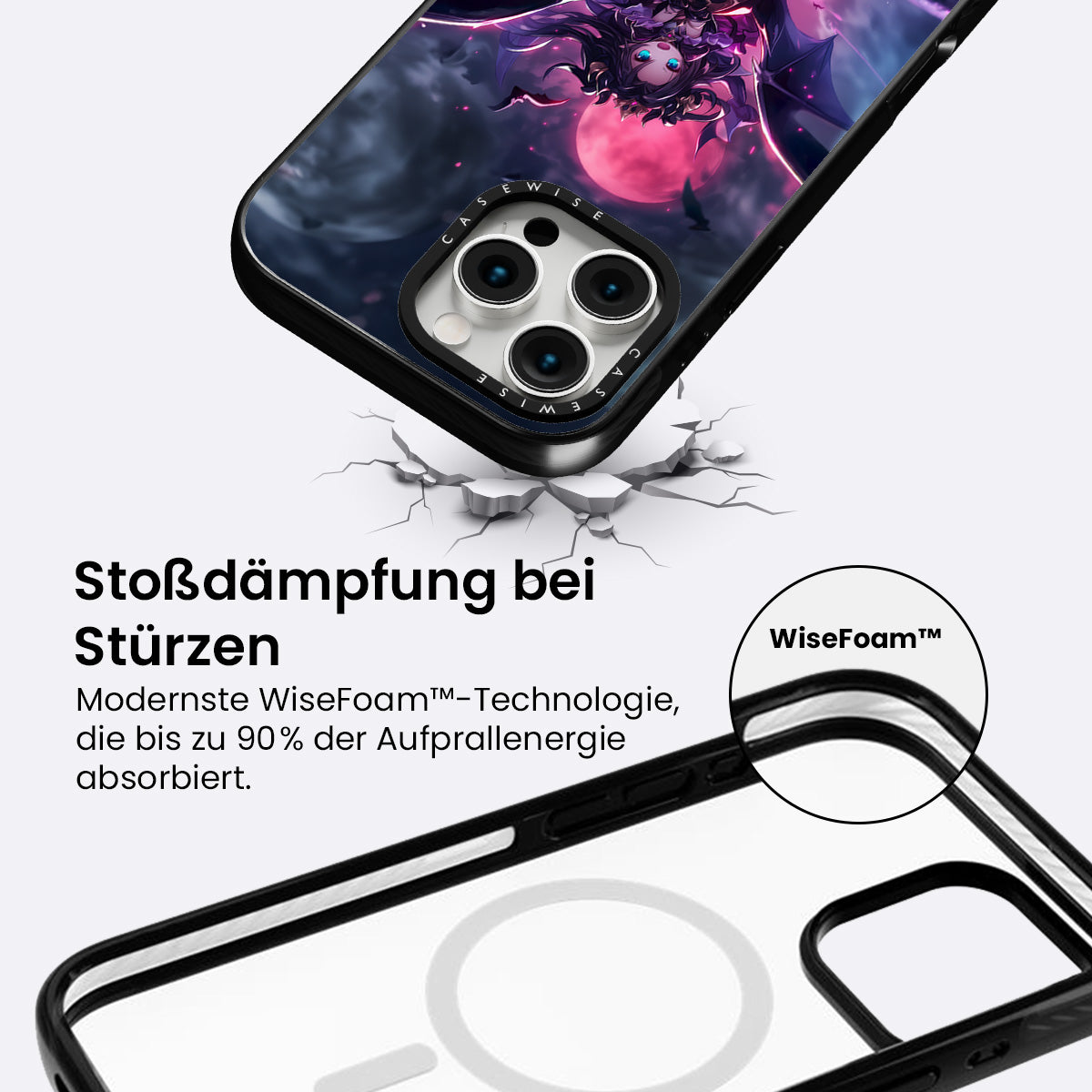 CASEWISE

CASEWISE

Stoßdämpfung bei Stürzen

Modernste WiseFoam™-Technologie, die bis zu 90% der Aufprallenergie absorbiert.

WiseFoam™