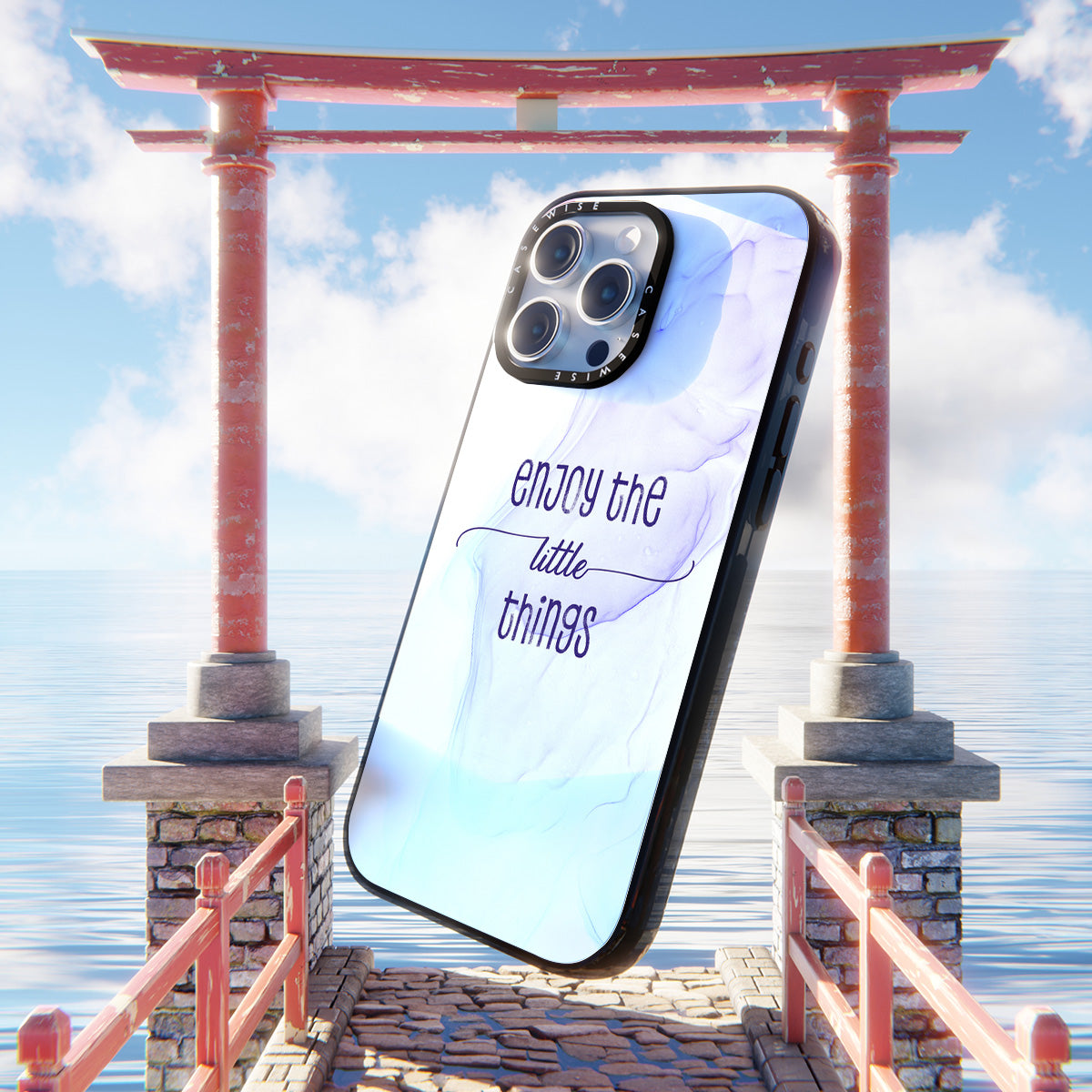 CASEWISE CASEWISE

enjoy the
little
things