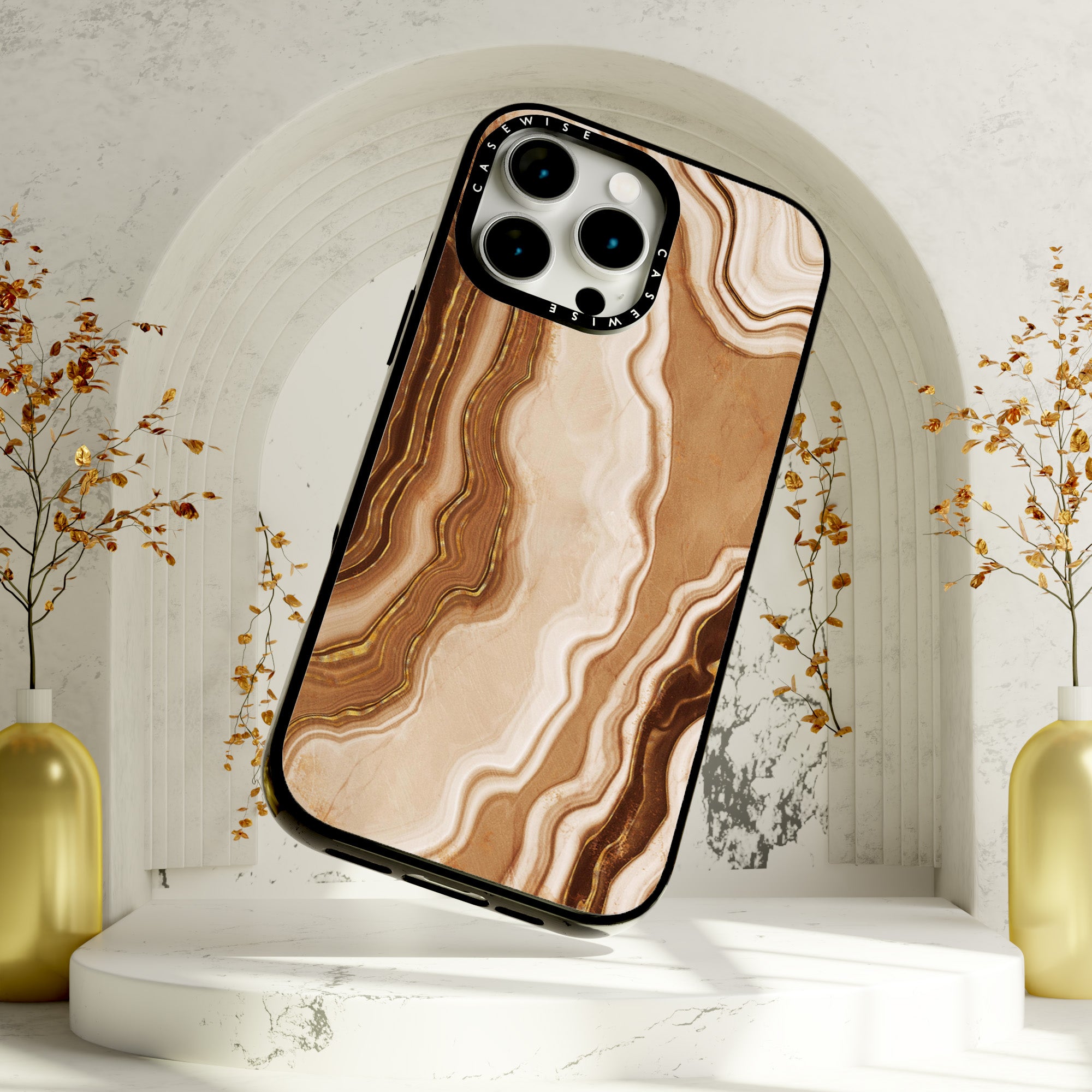 CASEWISE
CASEWISE