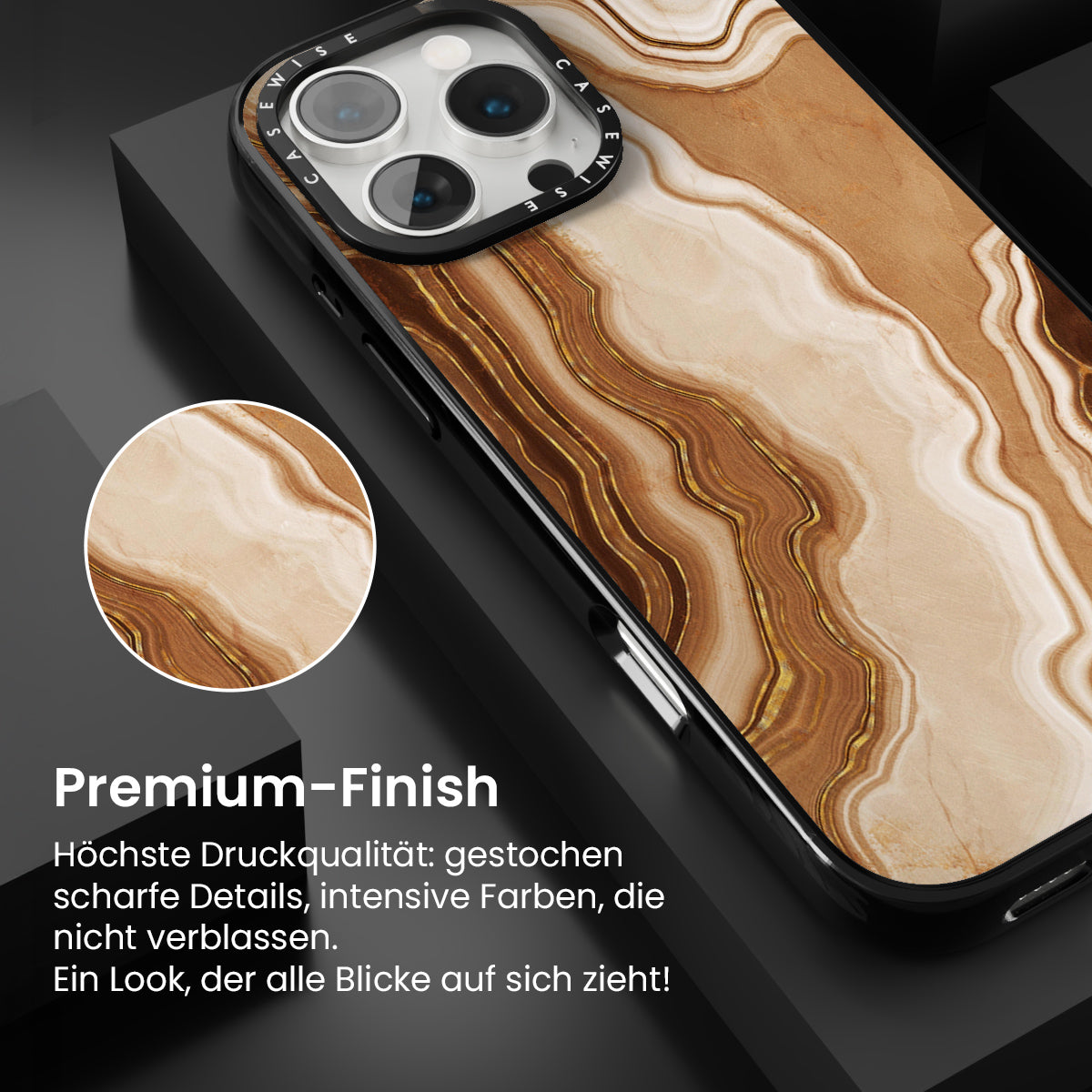 CASEWISE CASEWISE

Premium-Finish

Höchste Druckqualität: gestochen scharfe Details, intensive Farben, die nicht verblassen.
Ein Look, der alle Blicke auf sich zieht!