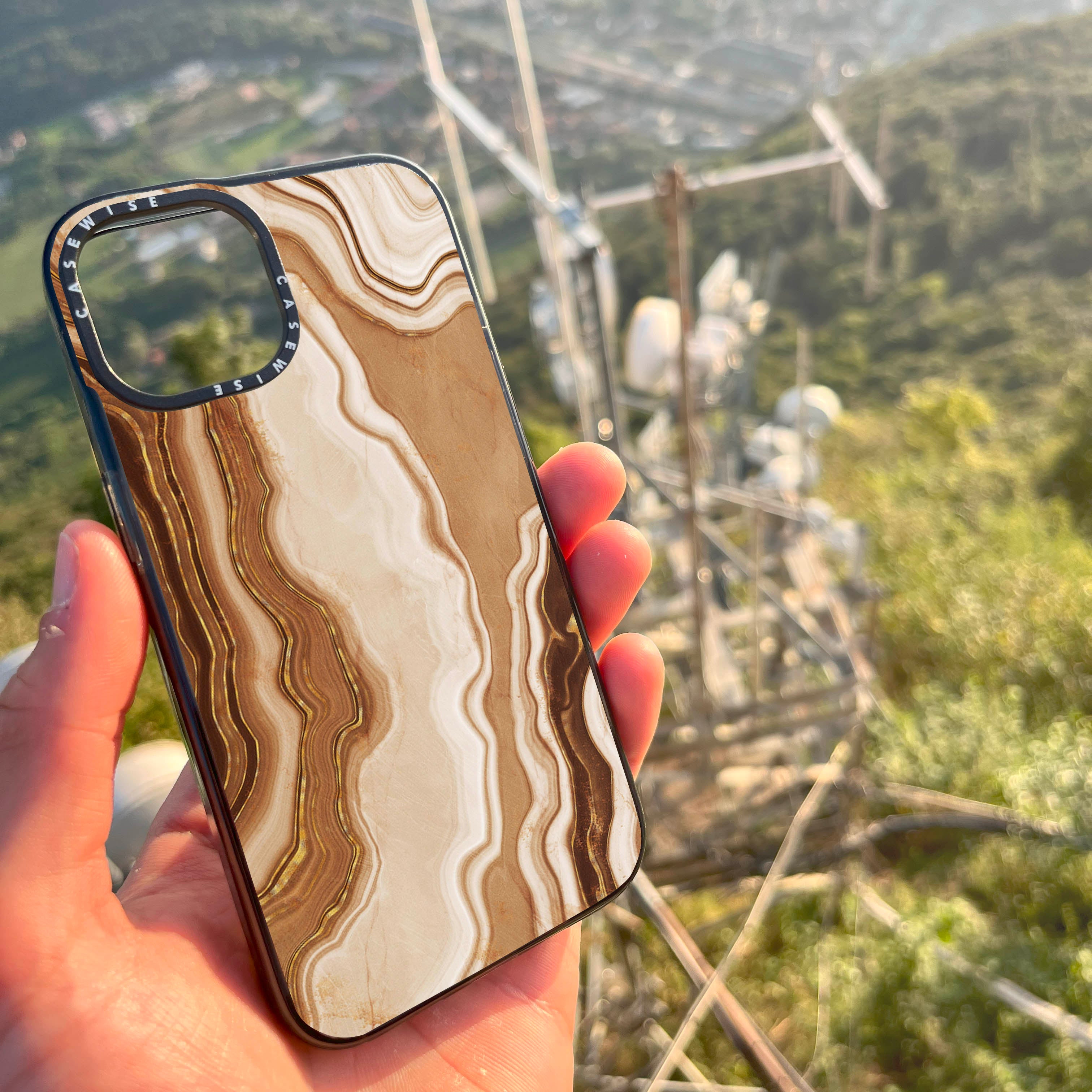 CASEWISE CASEWISE