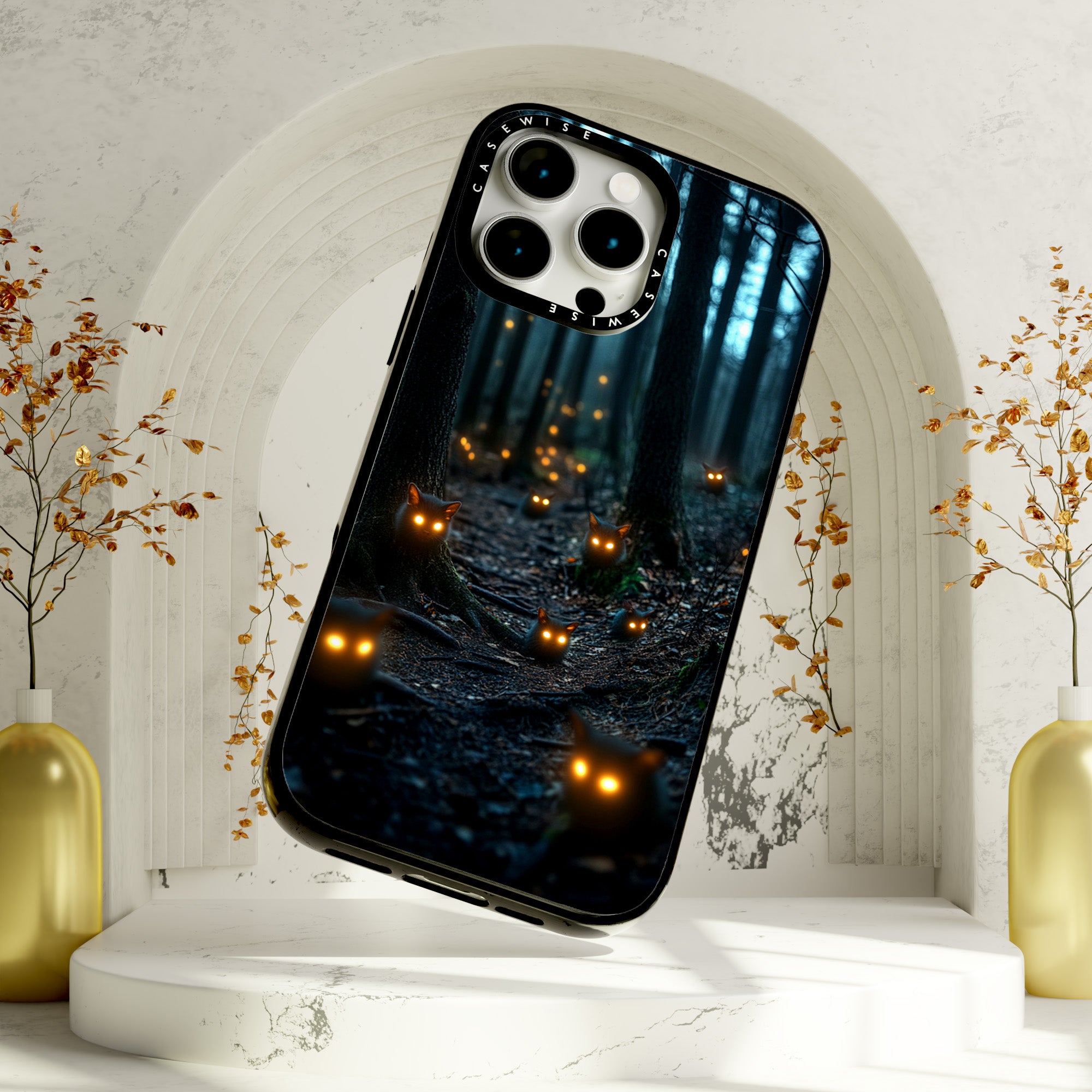 CASEWISE
CASEWISE