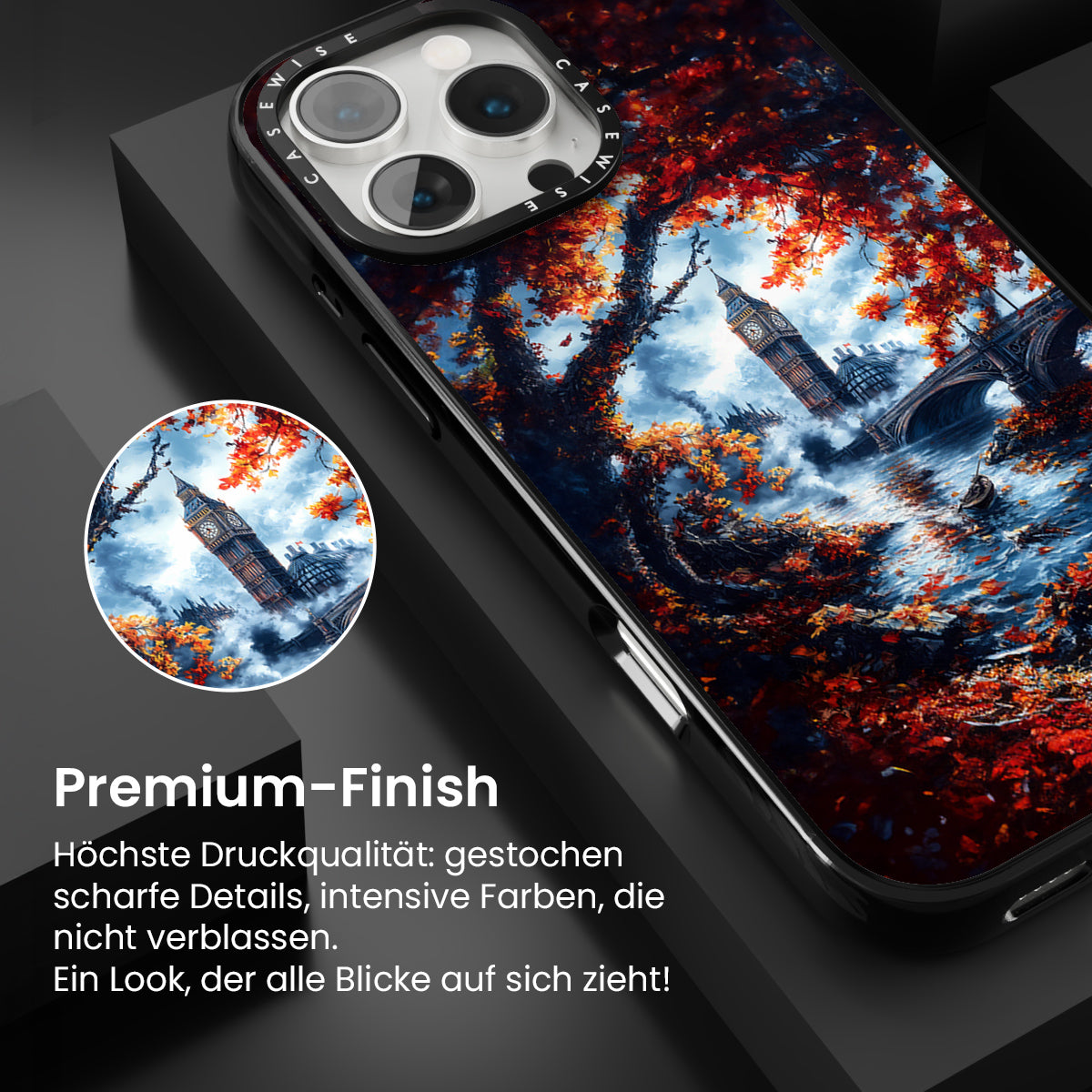 CASEWISE CASEWISE

Premium-Finish

Höchste Druckqualität: gestochen scharfe Details, intensive Farben, die nicht verblassen.
Ein Look, der alle Blicke auf sich zieht!