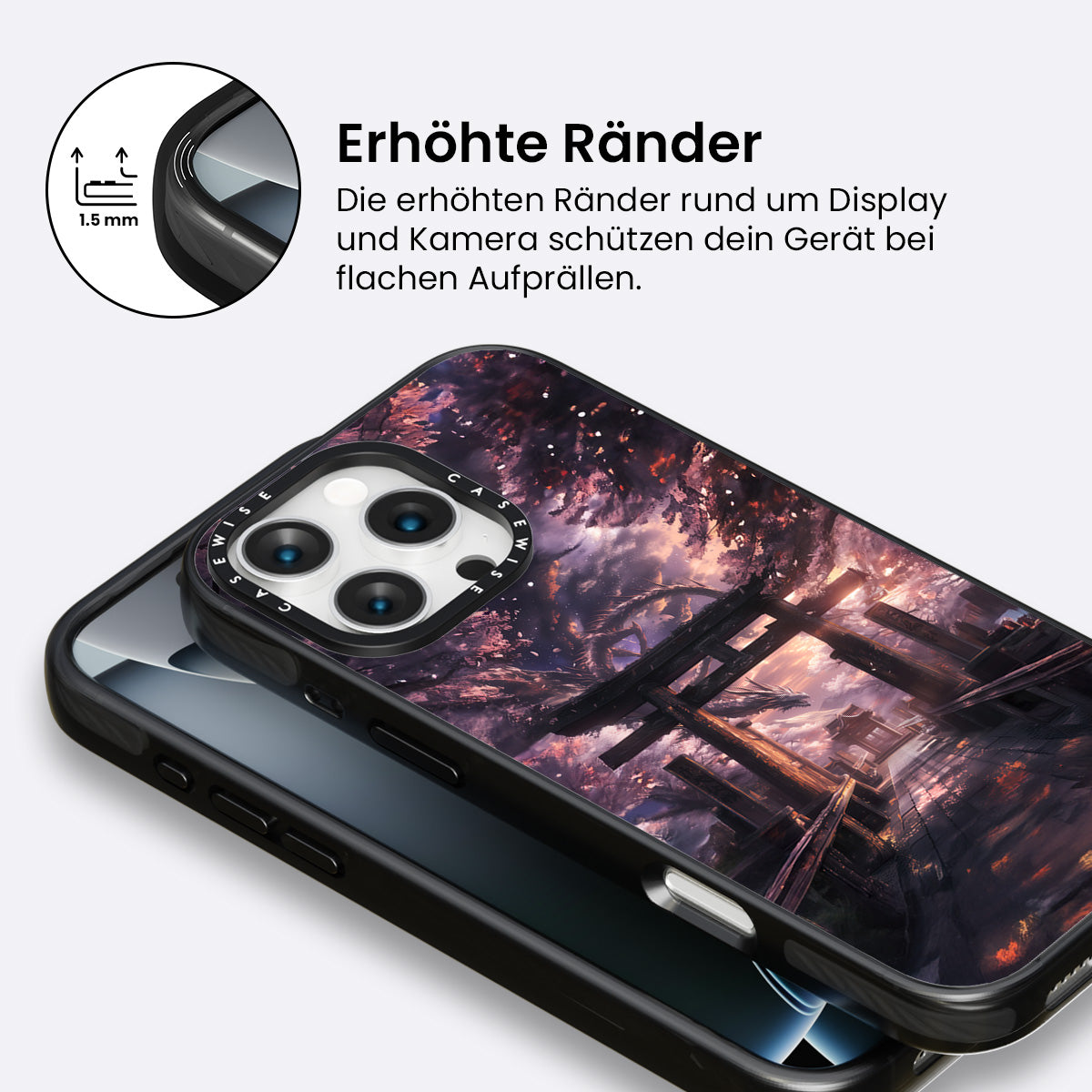 1.5 mm

Erhöhte Ränder

Die erhöhten Ränder rund um Display und Kamera schützen dein Gerät bei flachen Aufprällen.

CASEWISE CASEWISE