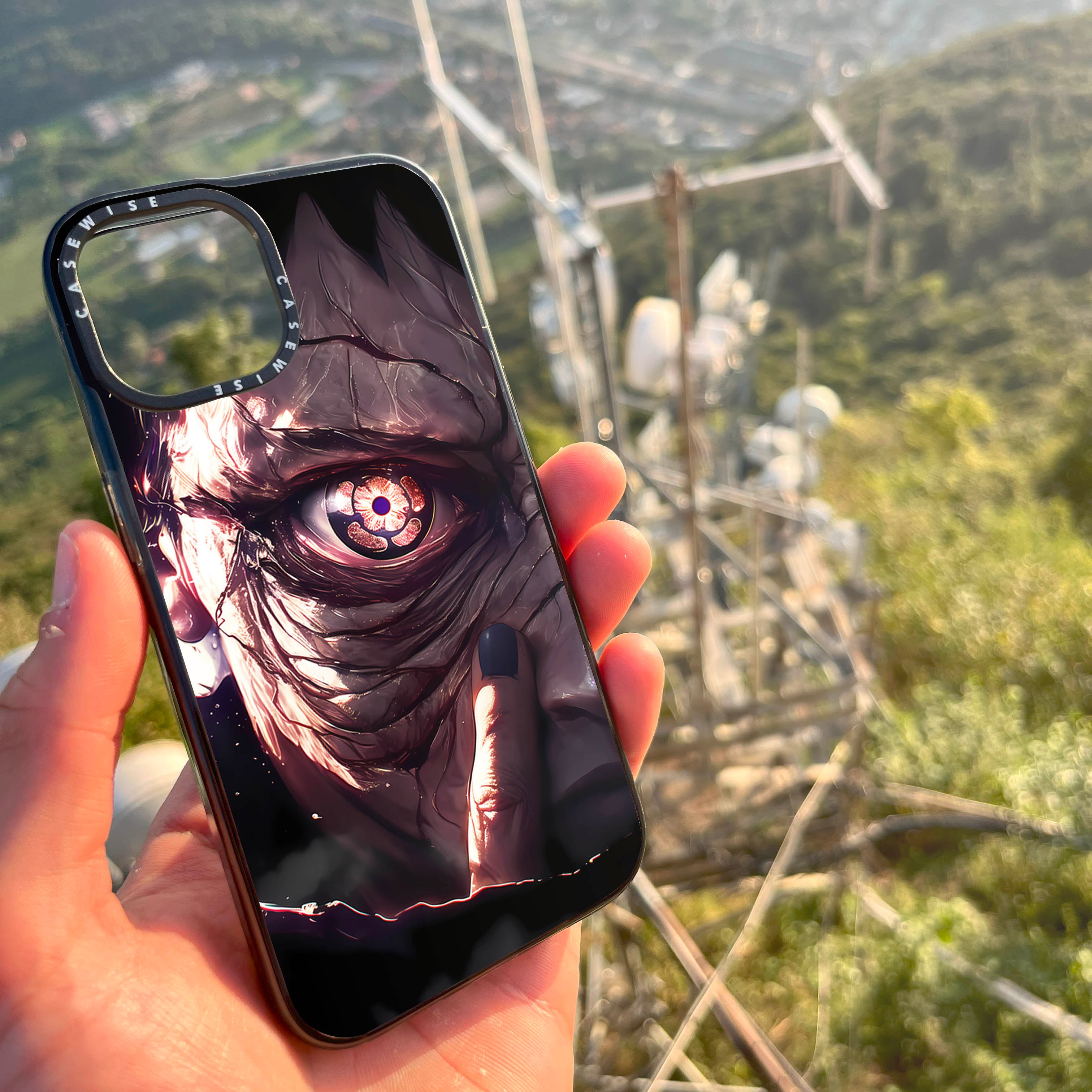 CASEWISE CASEWISE