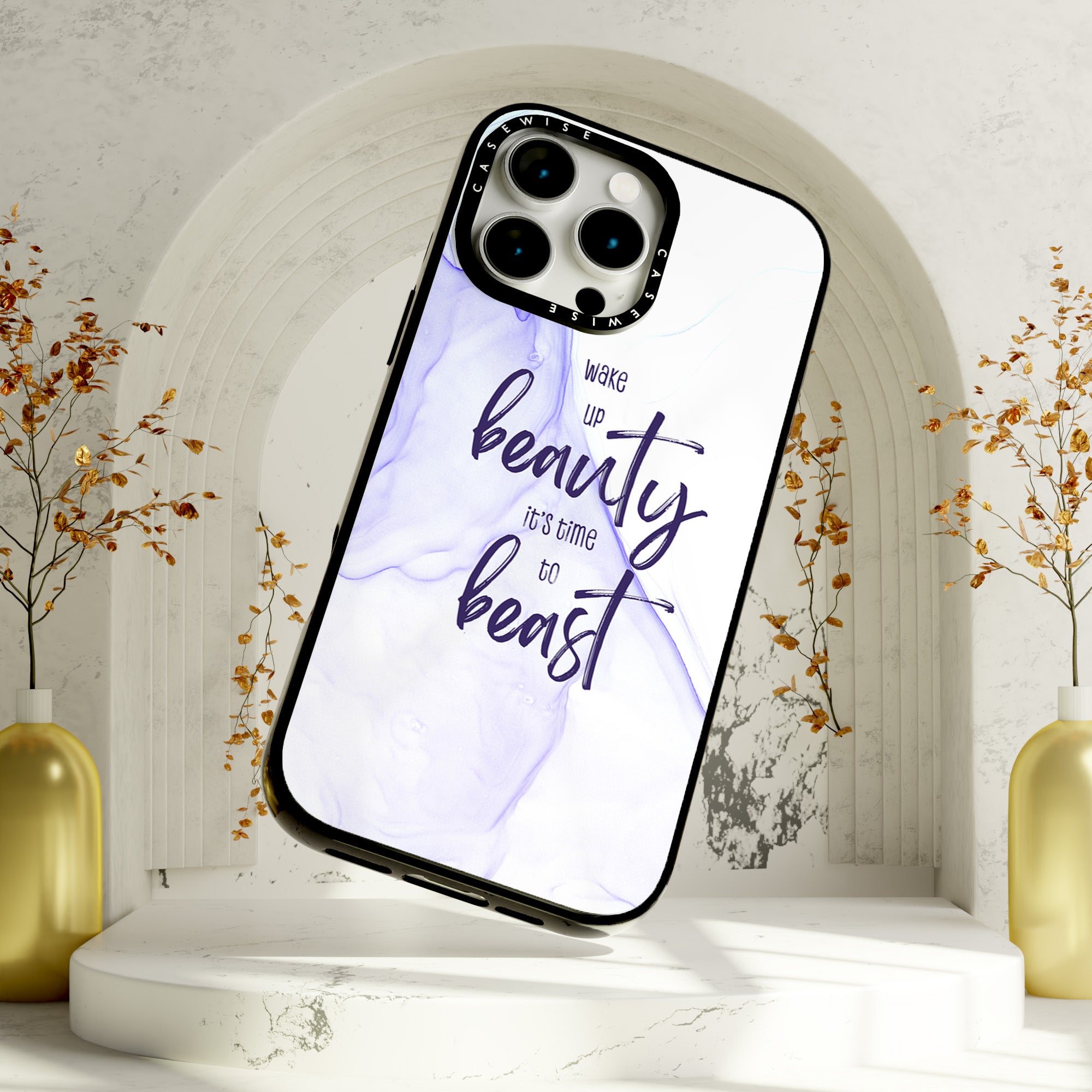 CASEWISE CASEWISE

wake up
beauty
it's time to
beast