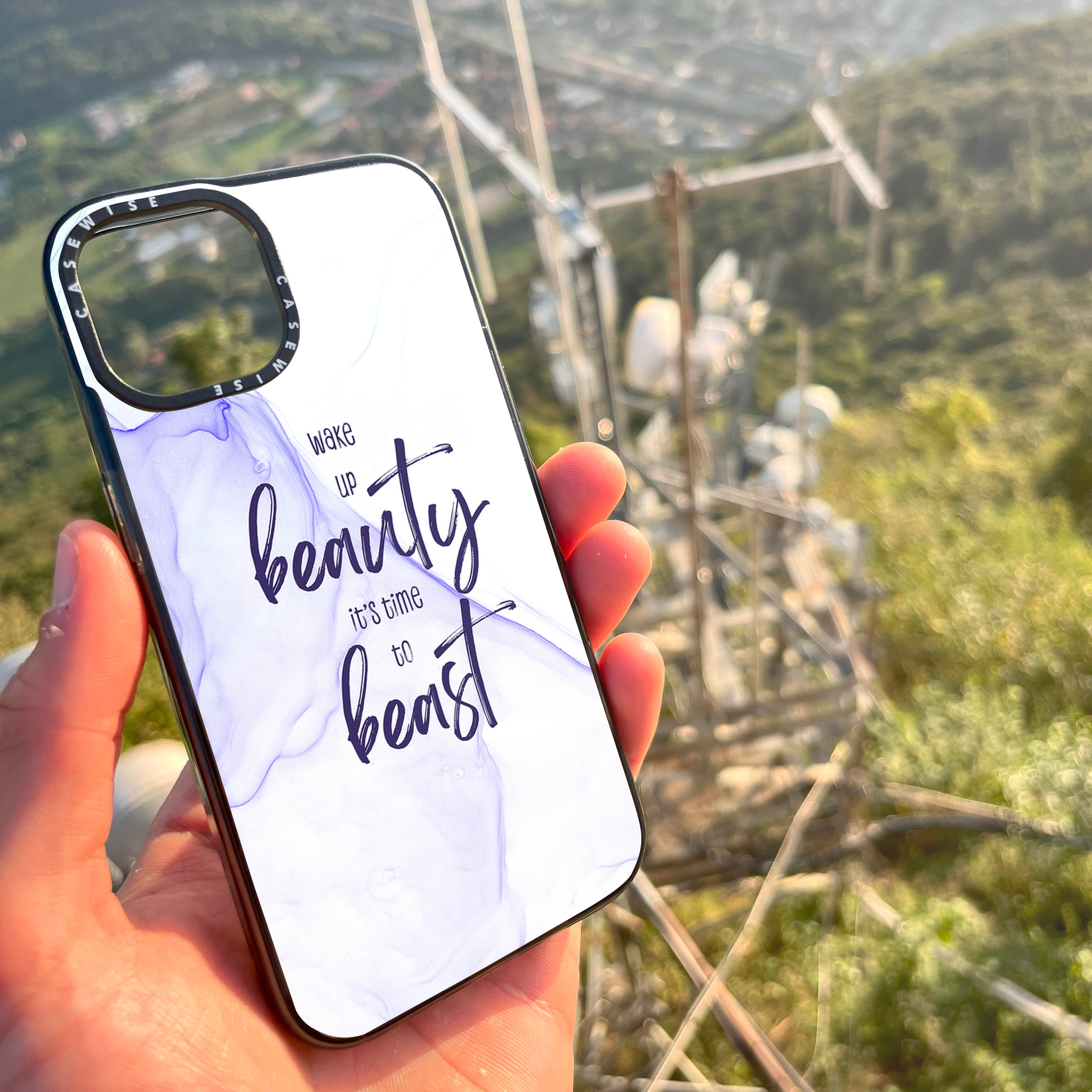 CASEWISE CASEWISE

wake up beauty it's time to beast