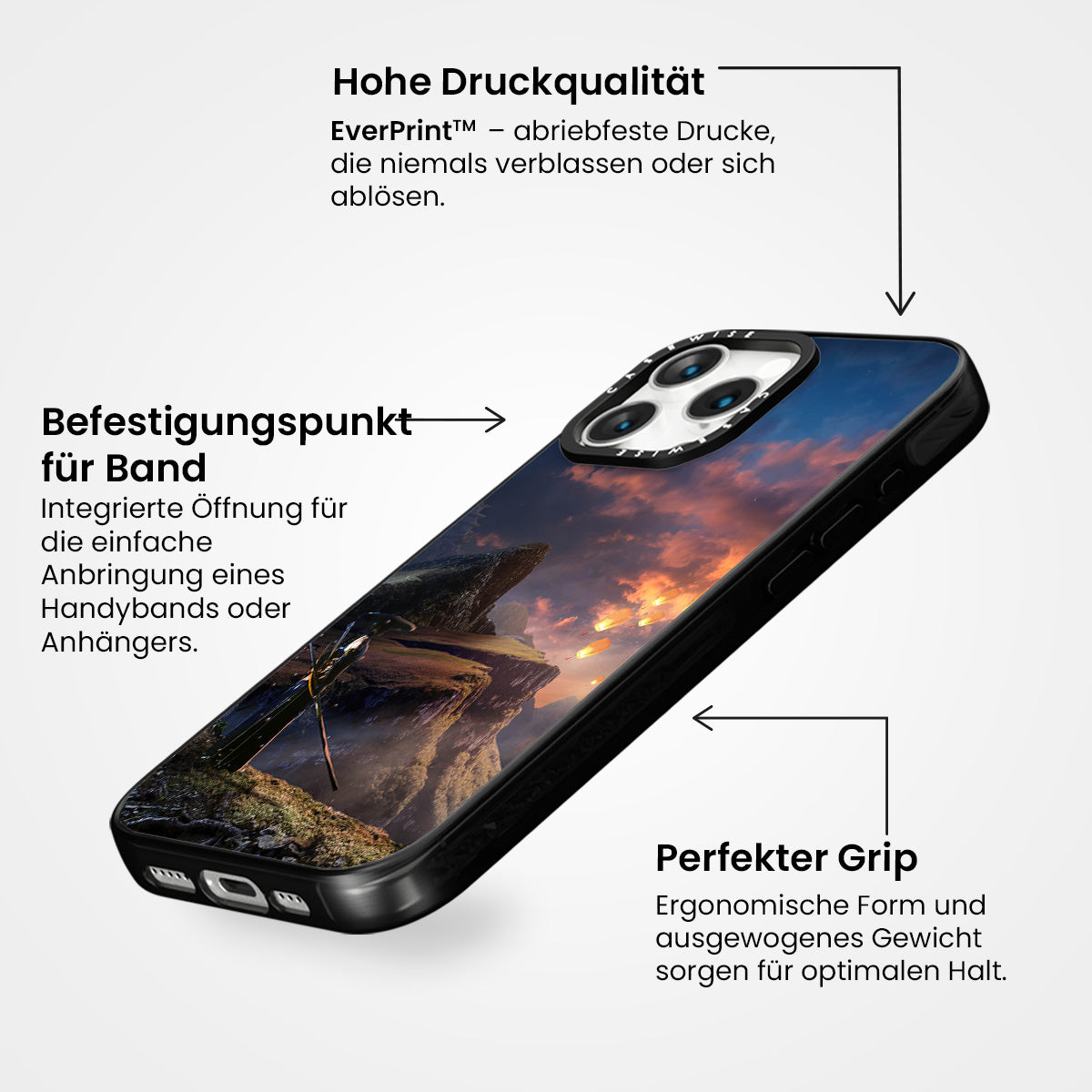 Hohe Druckqualität

EverPrint™ – abriebfeste Drucke, die niemals verblassen oder sich ablösen.

CASEWISE

CASEWISE

Befestigungspunkt für Band

Integrierte Öffnung für die einfache Anbringung eines Handybands oder Anhängers.

Perfekter Grip

Ergonomische Form und ausgewogenes Gewicht sorgen für optimalen Halt.