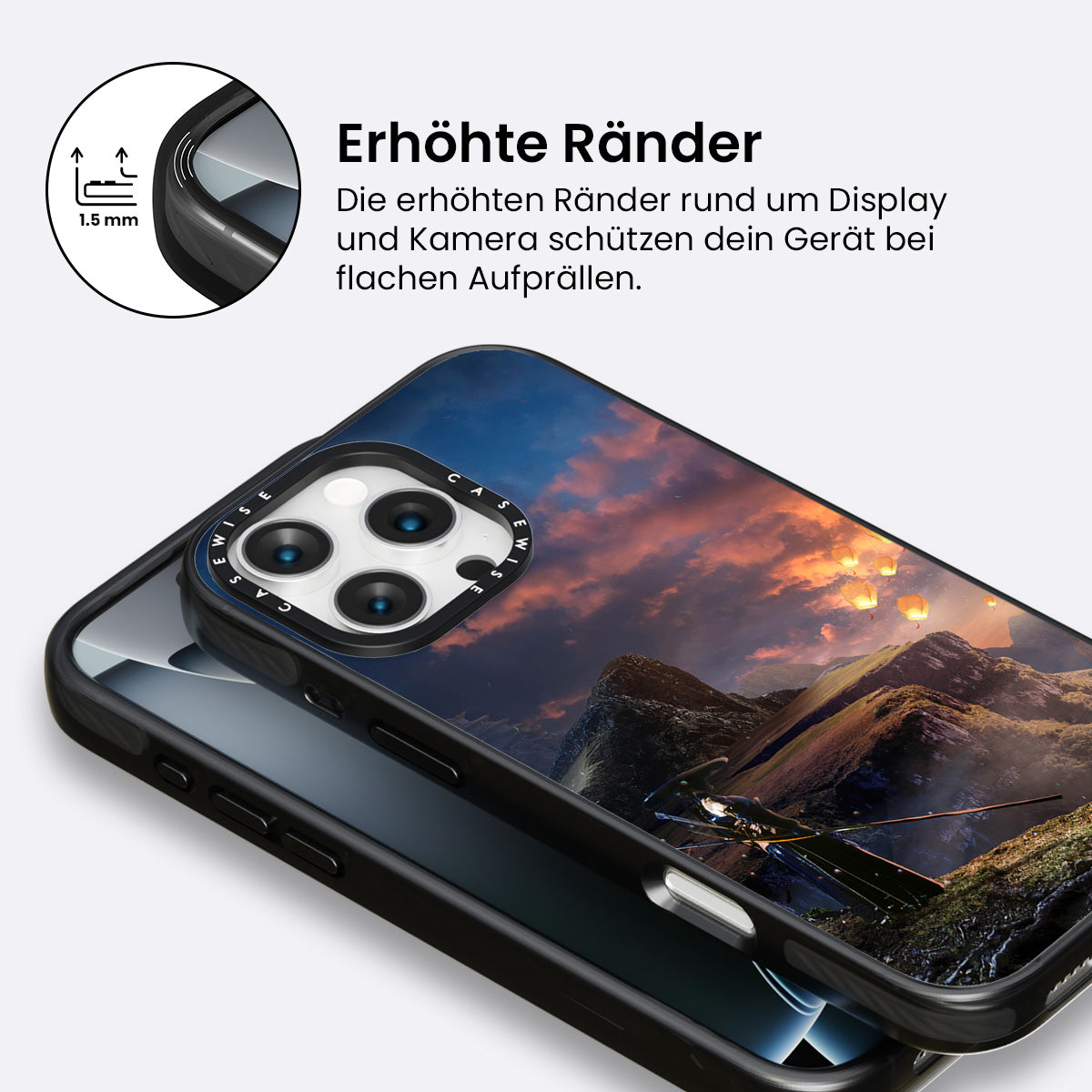 1.5 mm

Erhöhte Ränder

Die erhöhten Ränder rund um Display und Kamera schützen dein Gerät bei flachen Aufprällen.

CASEWISE CASEWISE