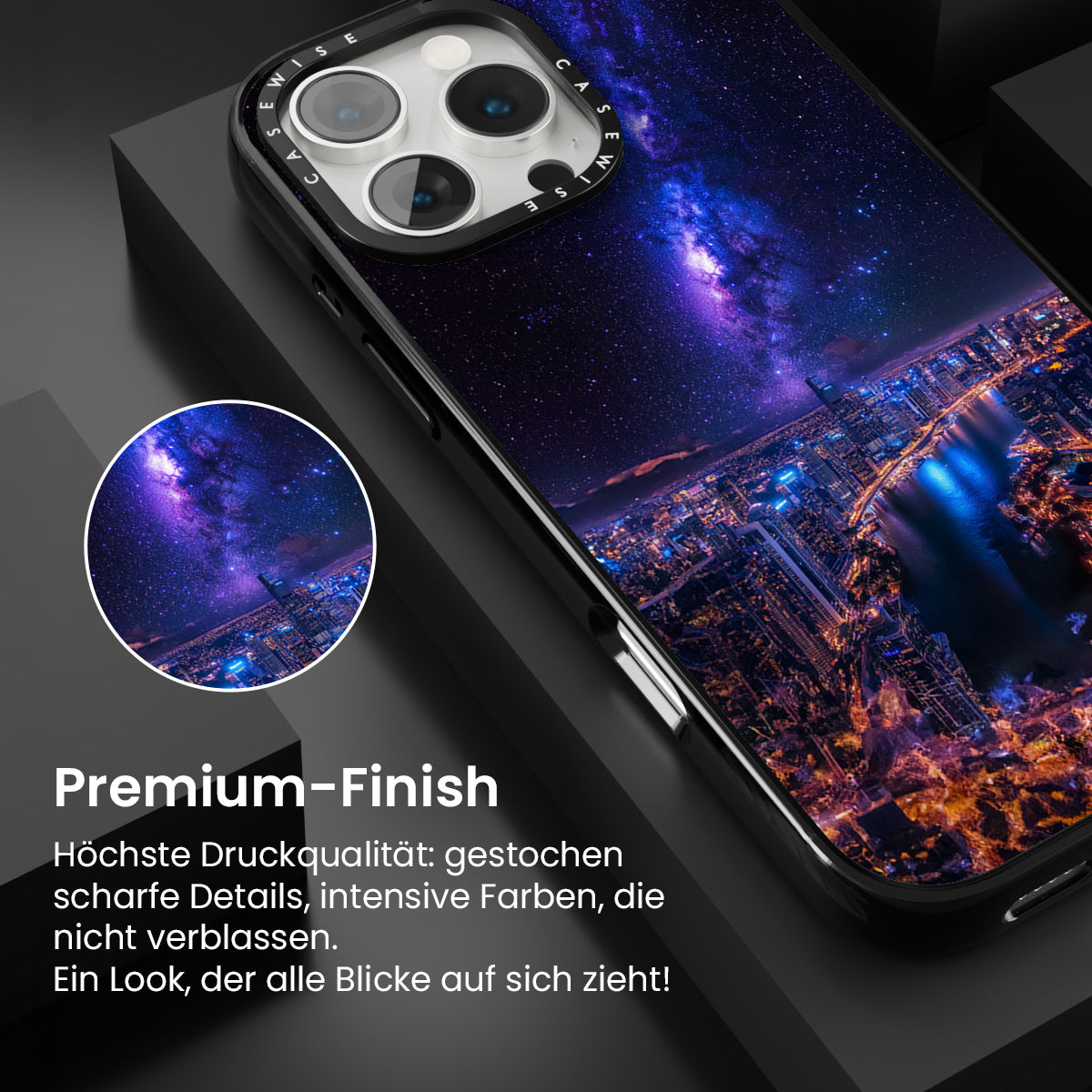 CASEWISE CASEWISE

Premium-Finish

Höchste Druckqualität: gestochen scharfe Details, intensive Farben, die nicht verblassen.
Ein Look, der alle Blicke auf sich zieht!