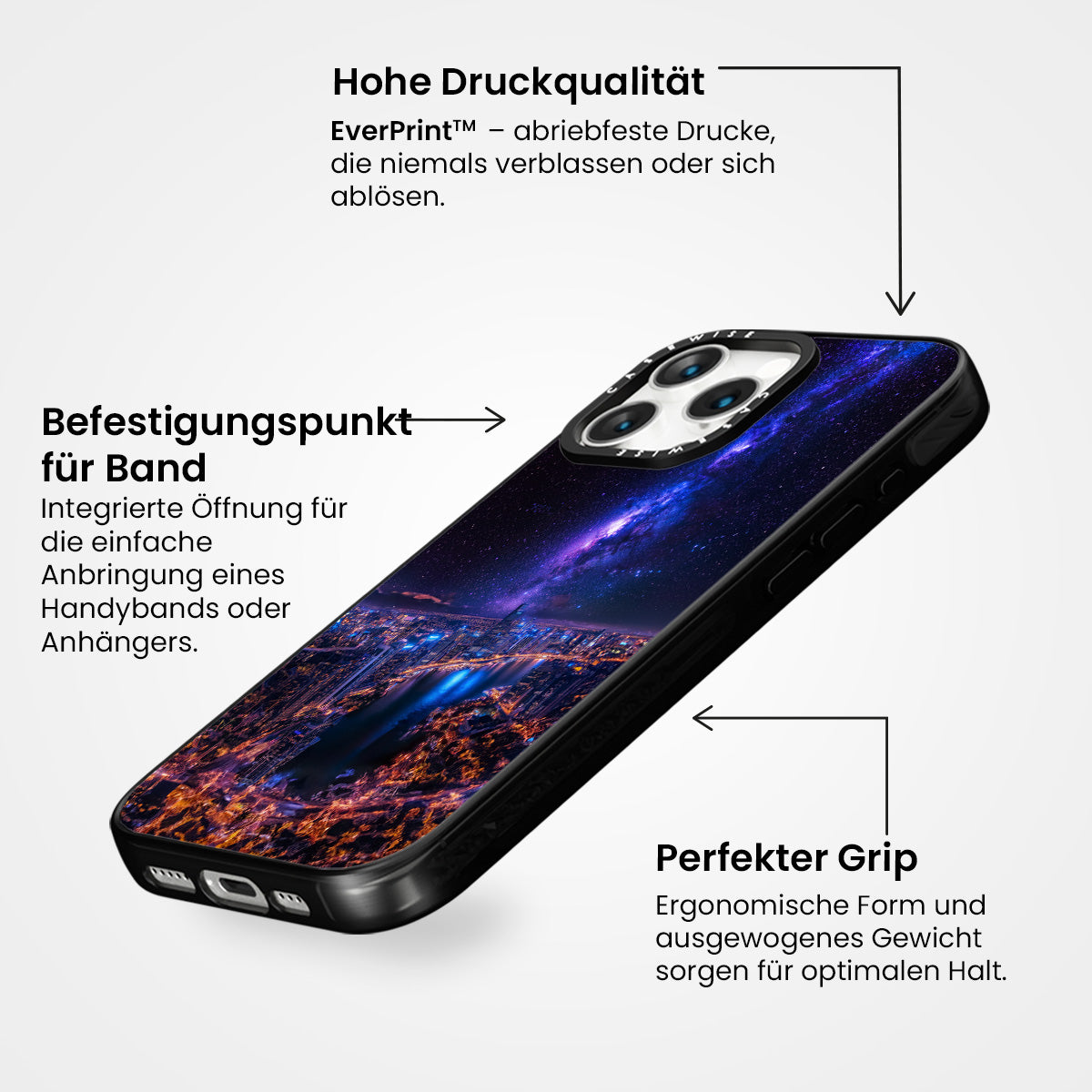 Hohe Druckqualität

EverPrint™ – abriebfeste Drucke, die niemals verblassen oder sich ablösen.

Befestigungspunkt für Band

Integrierte Öffnung für die einfache Anbringung eines Handybands oder Anhängers.

CASEWISE

CASEWISE

Perfekter Grip

Ergonomische Form und ausgewogenes Gewicht sorgen für optimalen Halt.