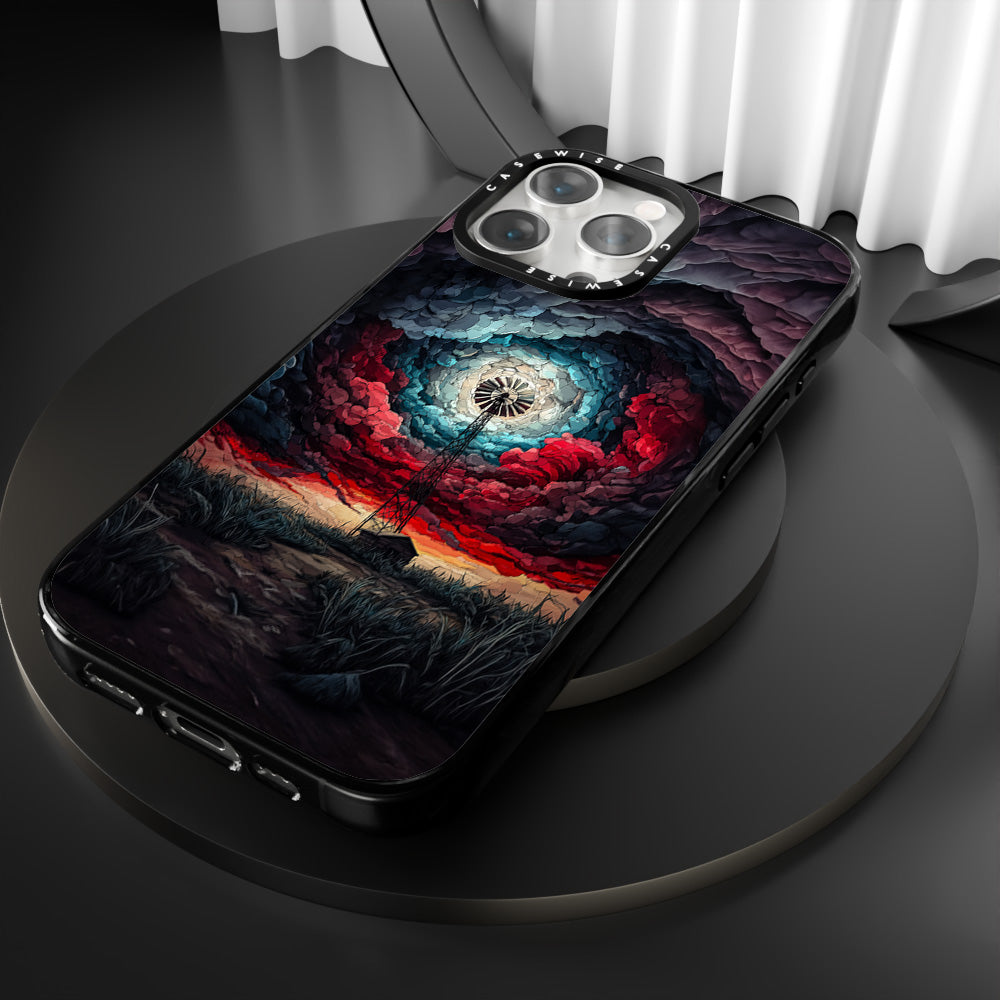 CASEWISE
CASEWISE