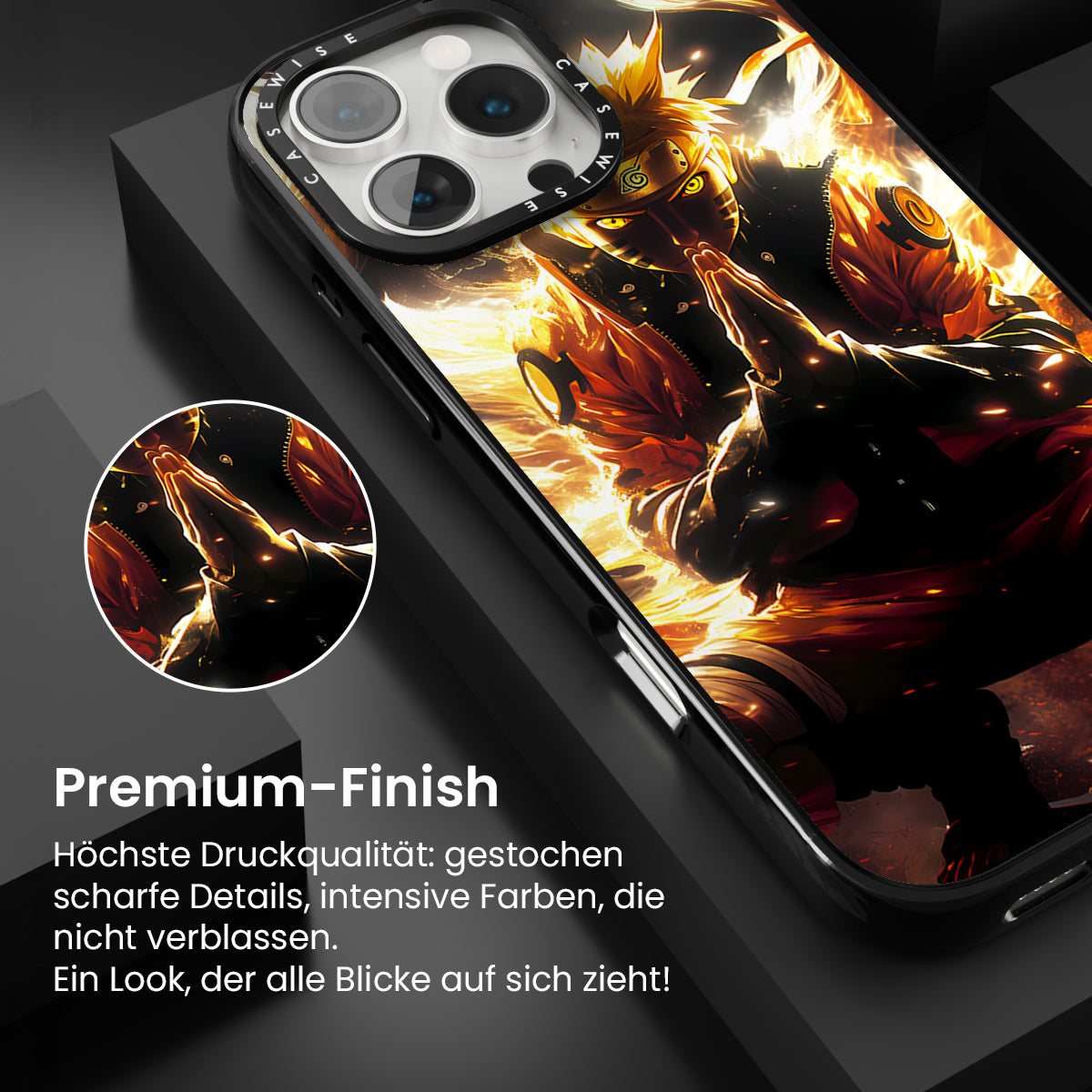 CASEWISE CASEWISE

Premium-Finish

Höchste Druckqualität: gestochen scharfe Details, intensive Farben, die nicht verblassen.
Ein Look, der alle Blicke auf sich zieht!