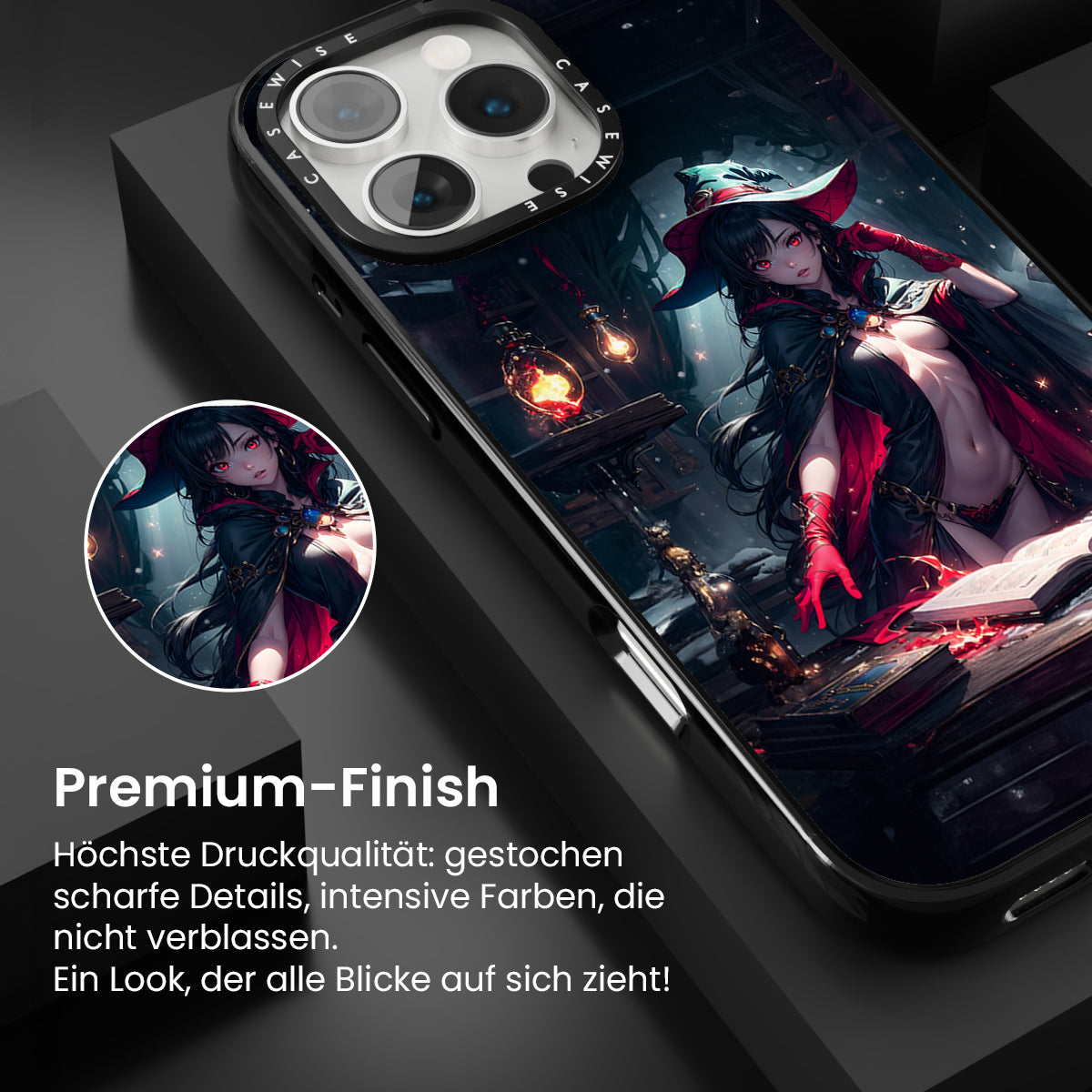 CASEWISE CASEWISE

Premium-Finish

Höchste Druckqualität: gestochen scharfe Details, intensive Farben, die nicht verblassen.
Ein Look, der alle Blicke auf sich zieht!