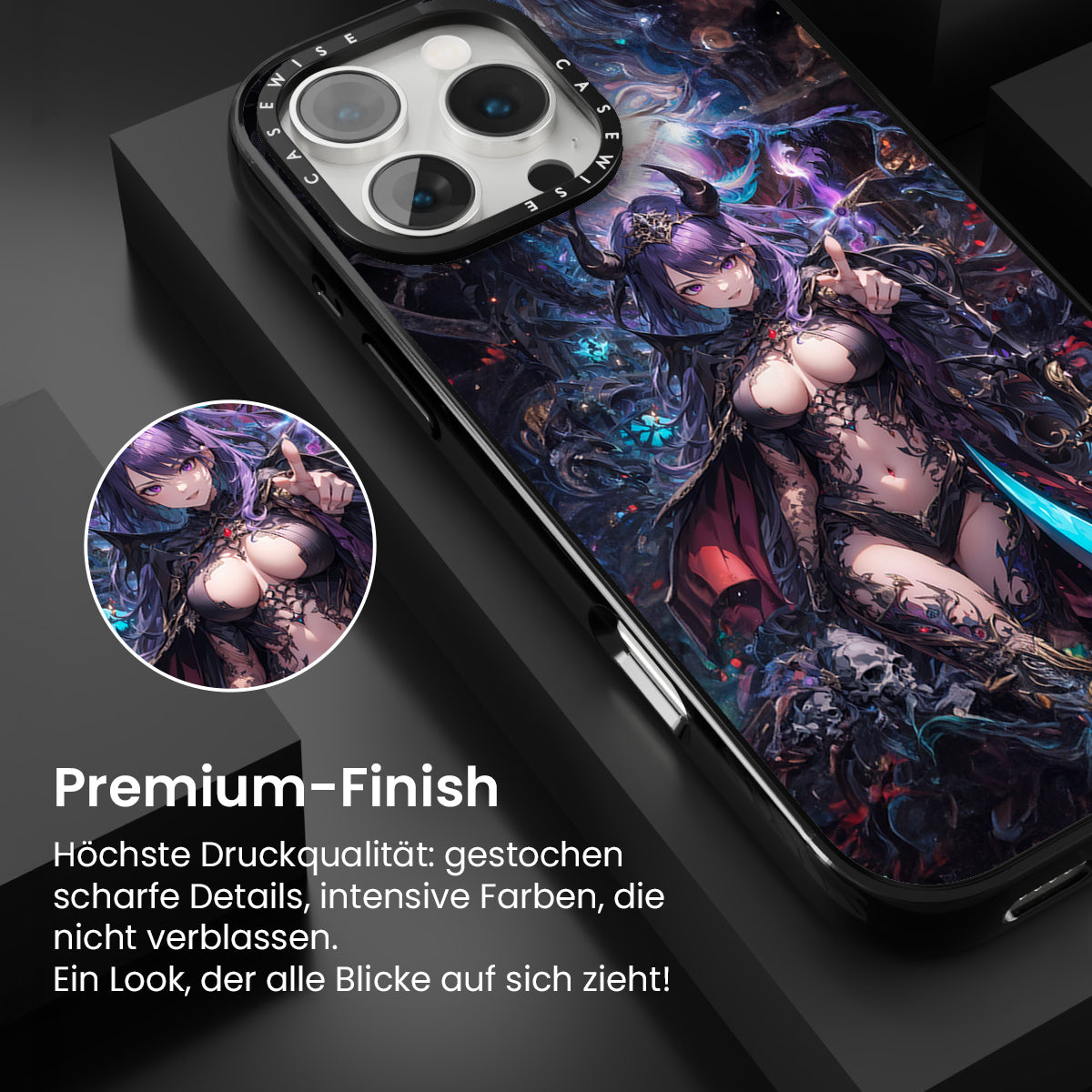 CASEWISE CASEWISE

Premium-Finish

Höchste Druckqualität: gestochen scharfe Details, intensive Farben, die nicht verblassen.
Ein Look, der alle Blicke auf sich zieht!