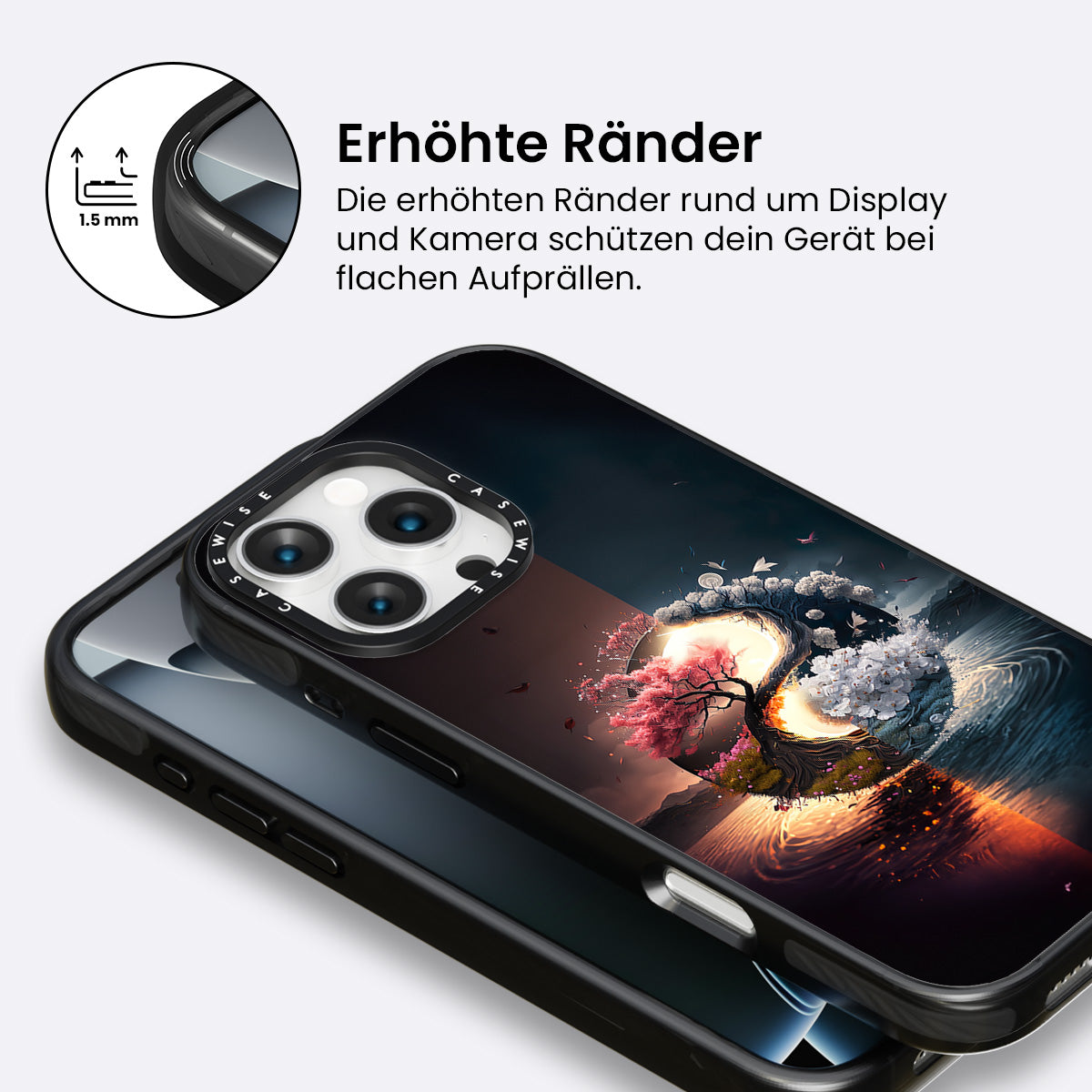 1.5 mm

Erhöhte Ränder

Die erhöhten Ränder rund um Display und Kamera schützen dein Gerät bei flachen Aufprällen.

CASEWISE CASEWISE