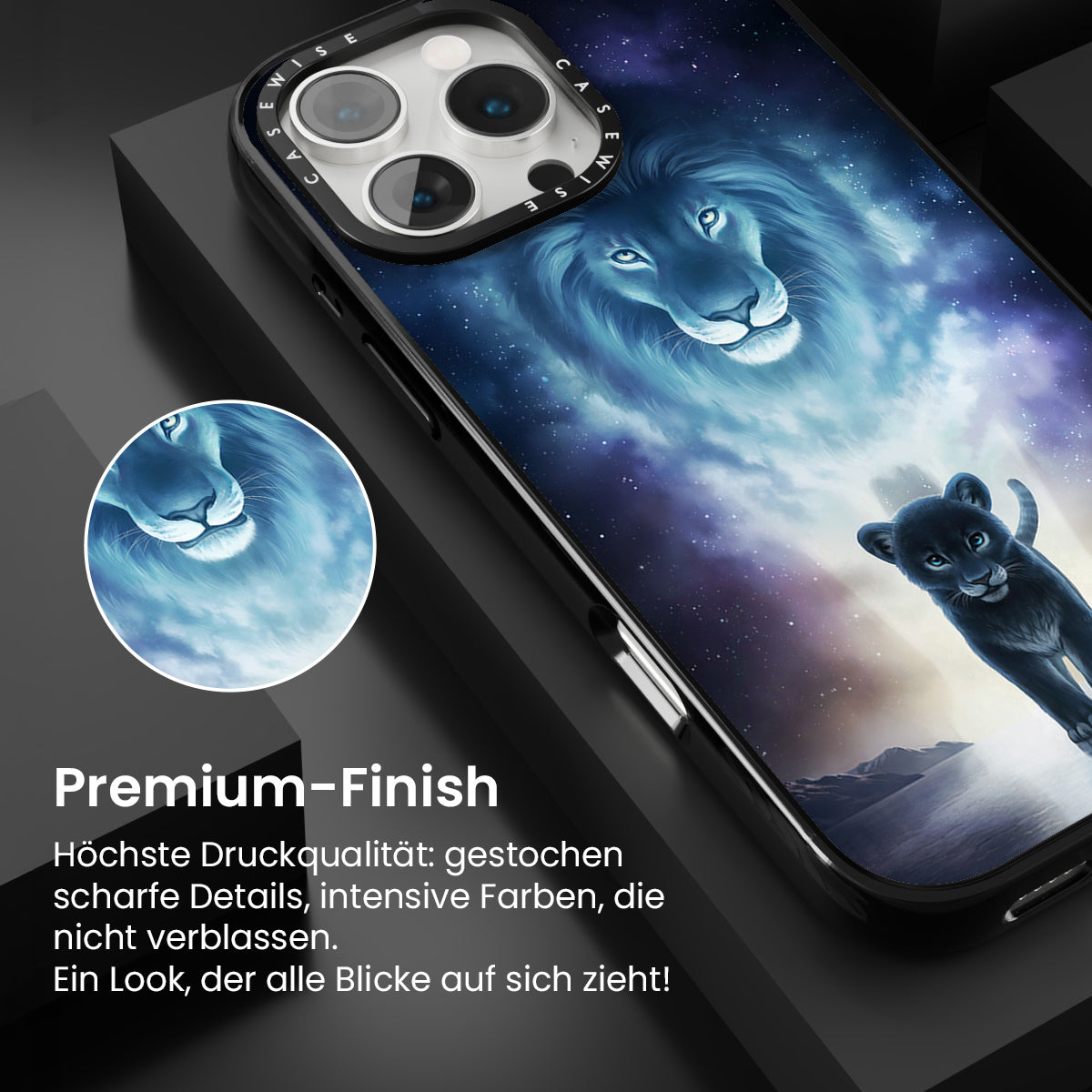 CASEWISE
CASEWISE

Premium-Finish

Höchste Druckqualität: gestochen scharfe Details, intensive Farben, die nicht verblassen.
Ein Look, der alle Blicke auf sich zieht!