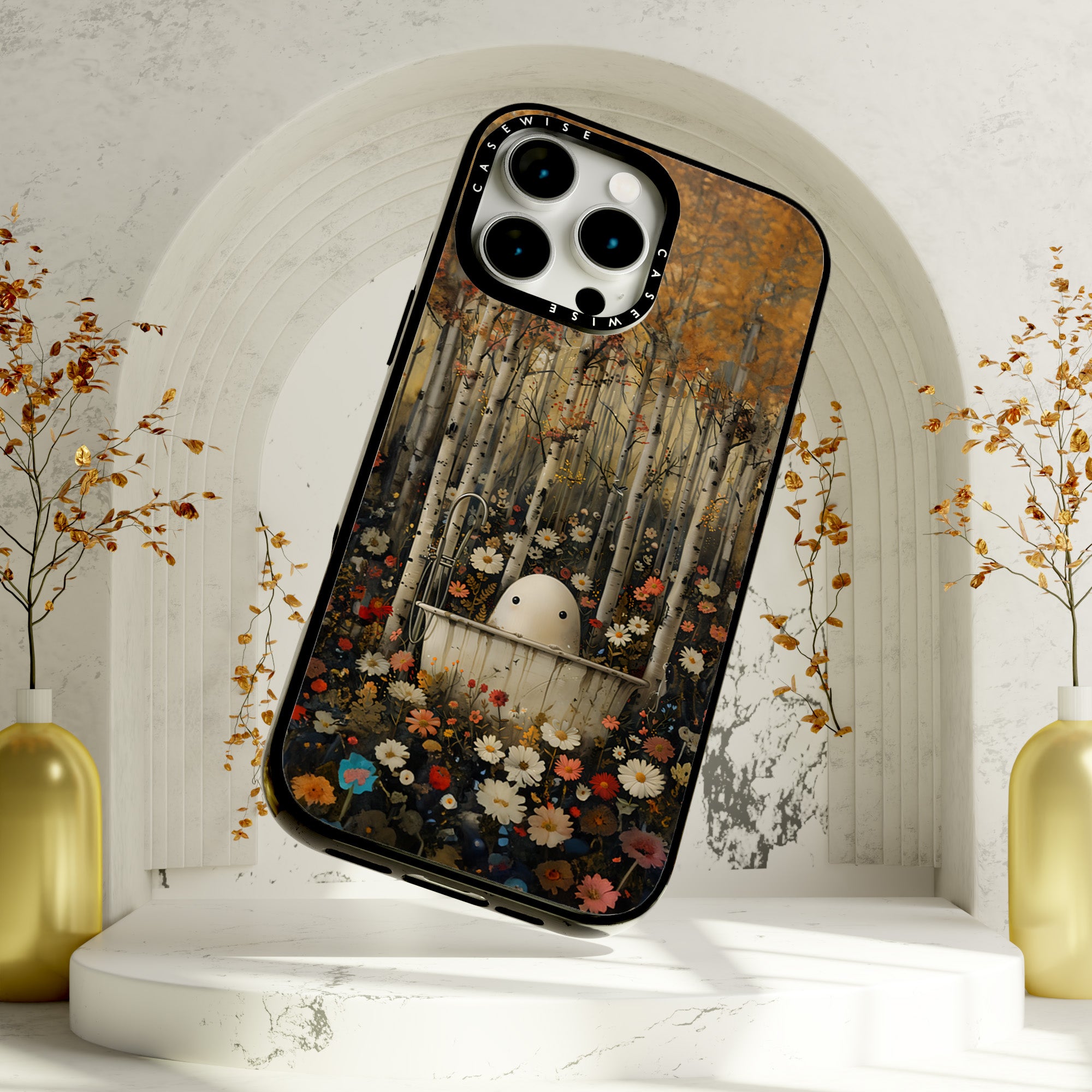 CASEWISE
CASEWISE