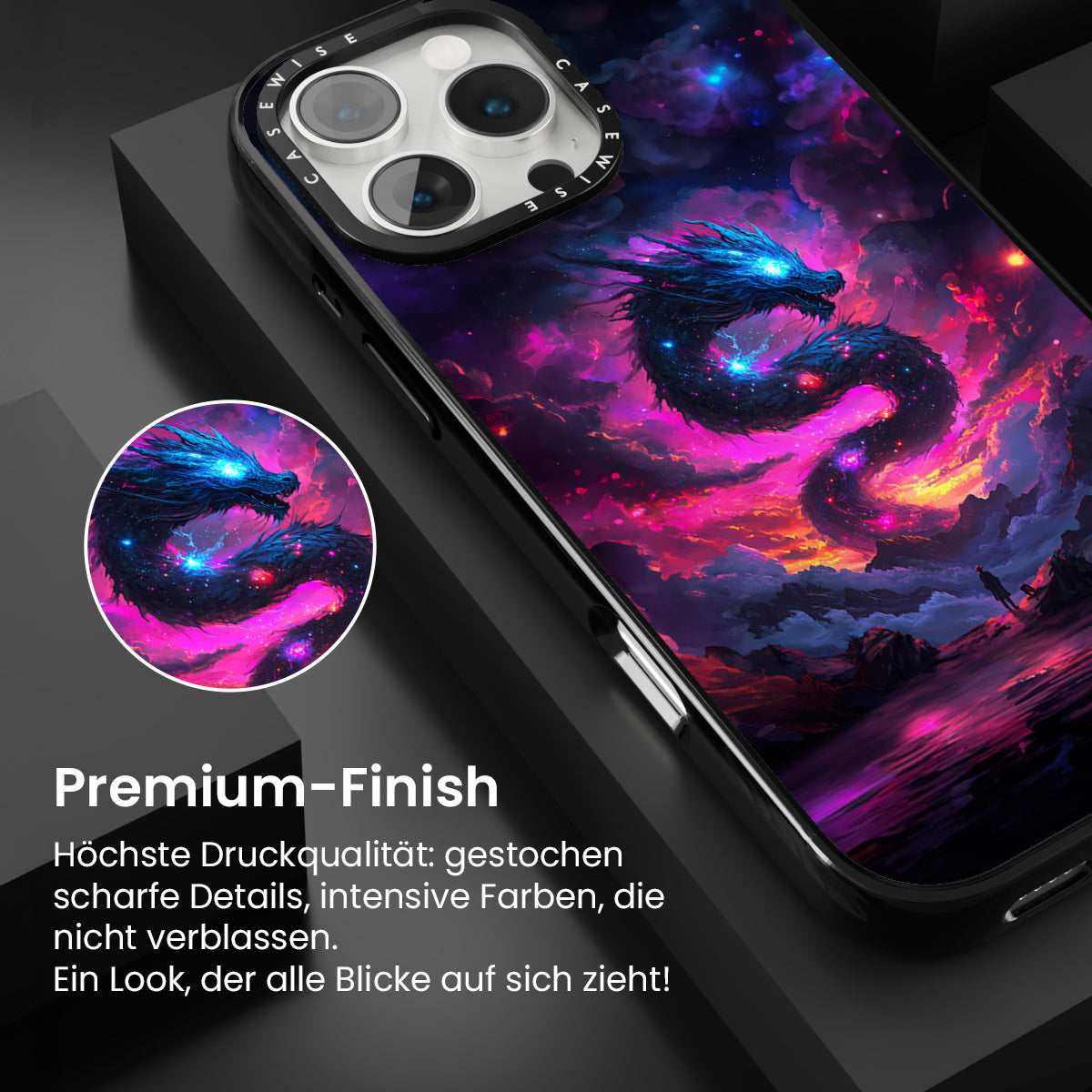 CASEWISE CASEWISE

Premium-Finish

Höchste Druckqualität: gestochen scharfe Details, intensive Farben, die nicht verblassen.
Ein Look, der alle Blicke auf sich zieht!