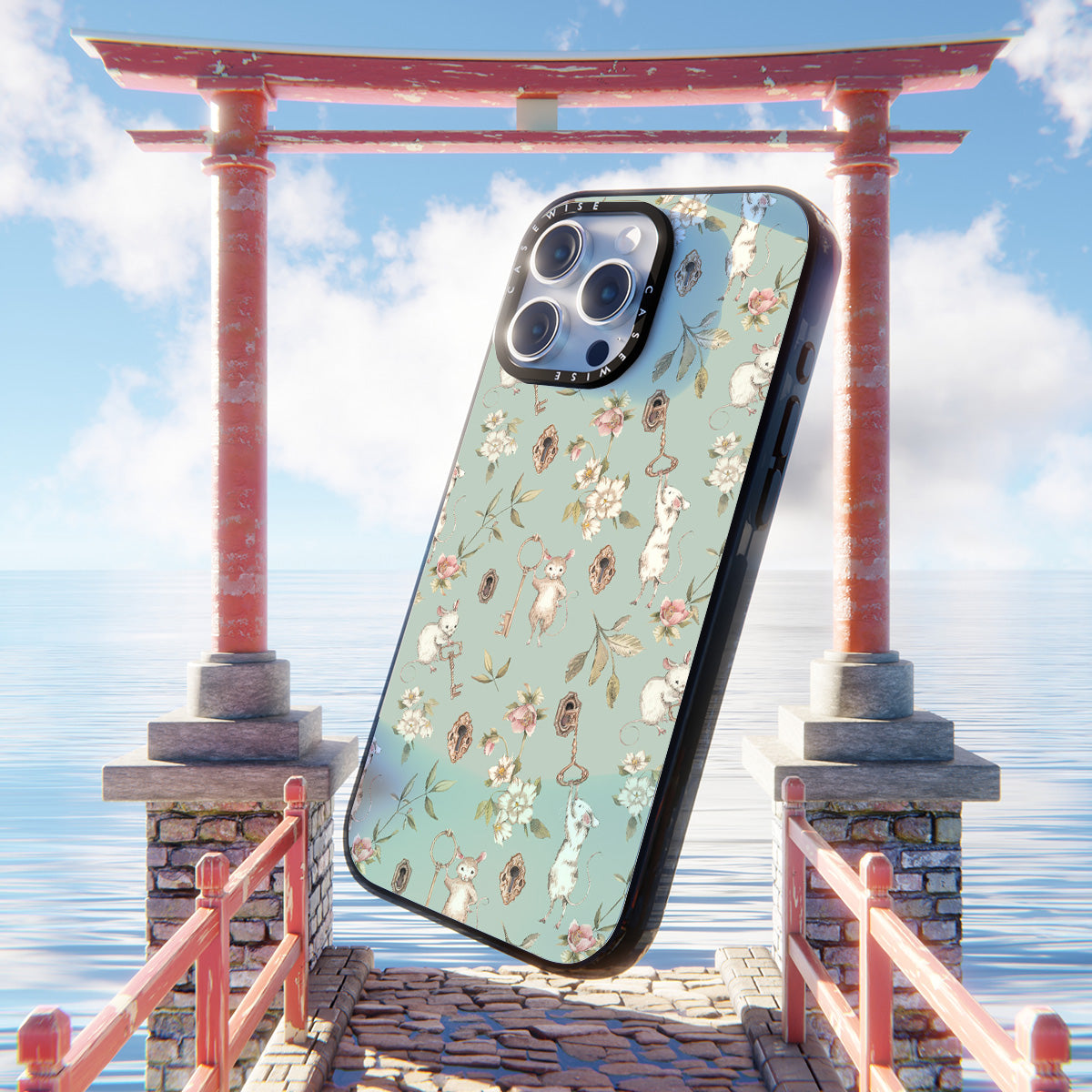 CASEWISE CASEWISE