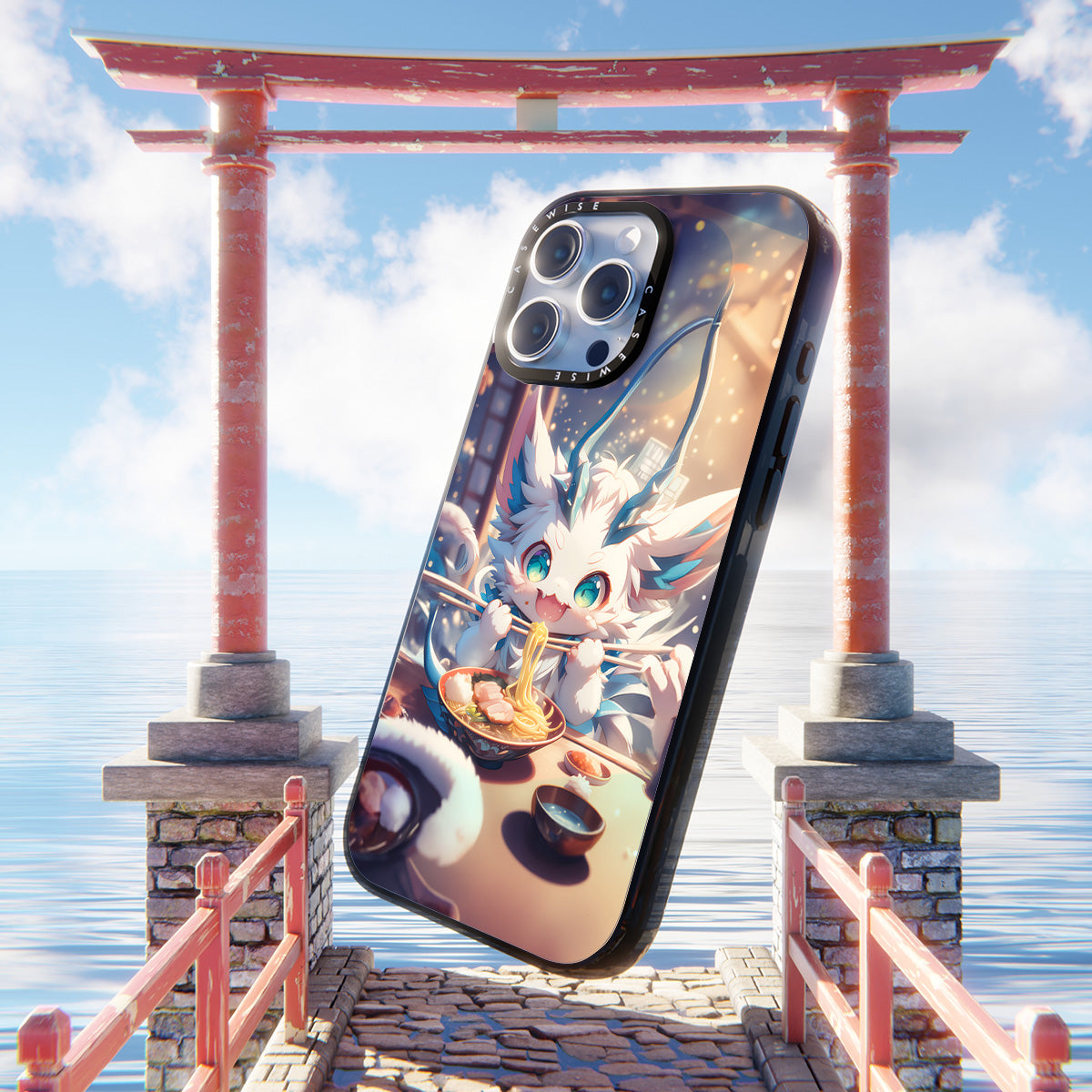 CASEWISE CASEWISE