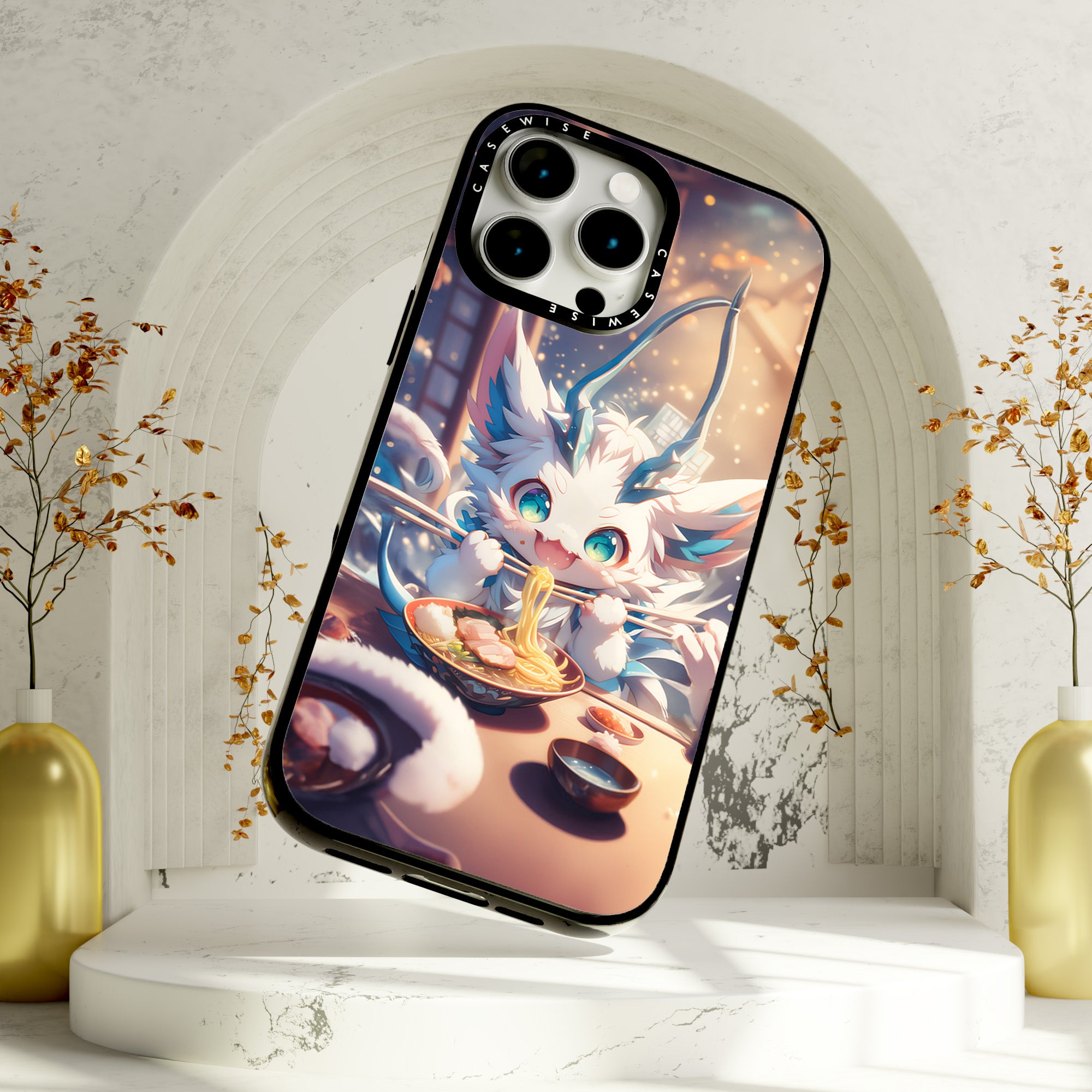 CASEWISE
CASEWISE