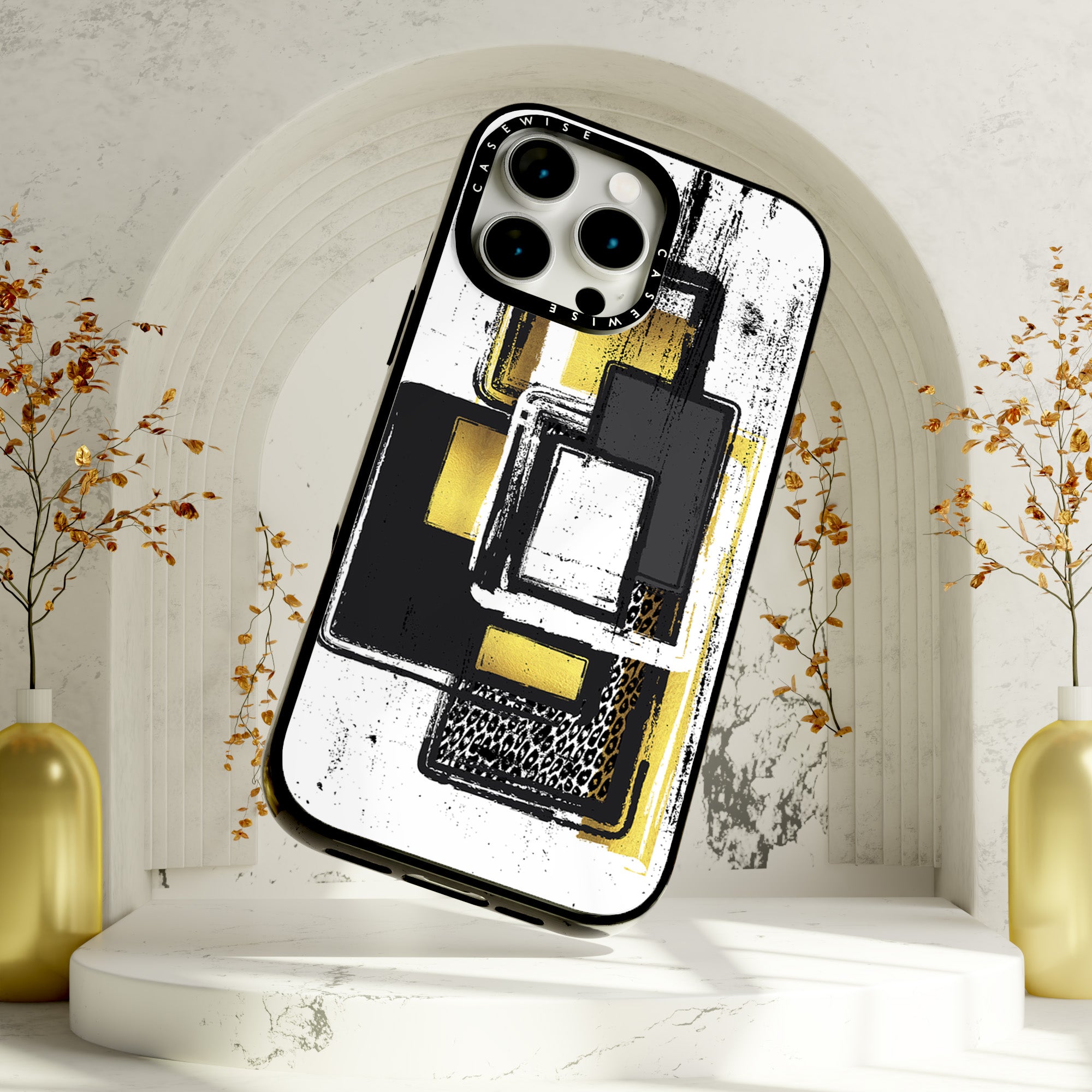 CASEWISE CASEWISE