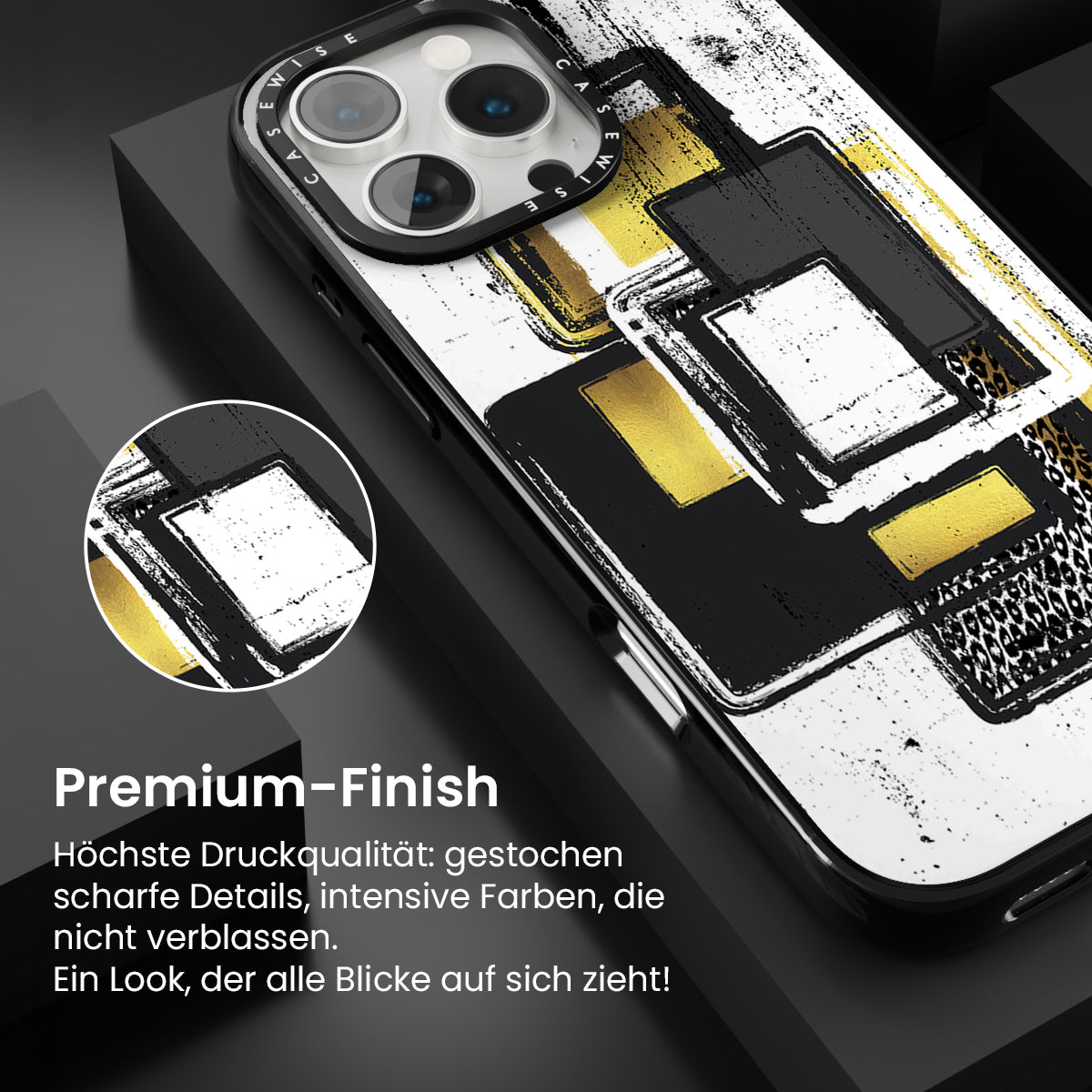 CASEWISE CASEWISE

Premium-Finish

Höchste Druckqualität: gestochen scharfe Details, intensive Farben, die nicht verblassen.
Ein Look, der alle Blicke auf sich zieht!