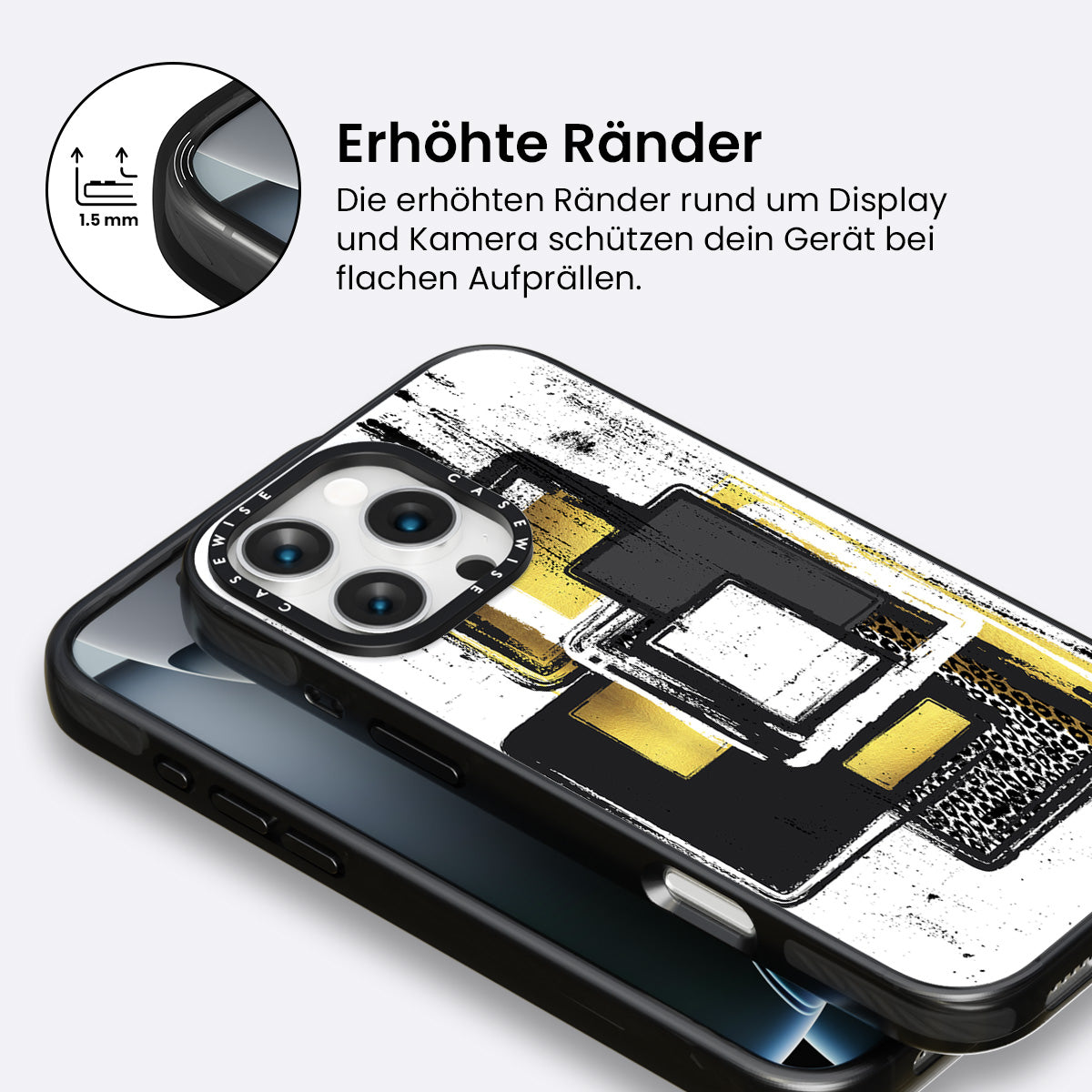 1.5 mm

Erhöhte Ränder

Die erhöhten Ränder rund um Display und Kamera schützen dein Gerät bei flachen Aufprällen.

CASEWISE CASEWISE