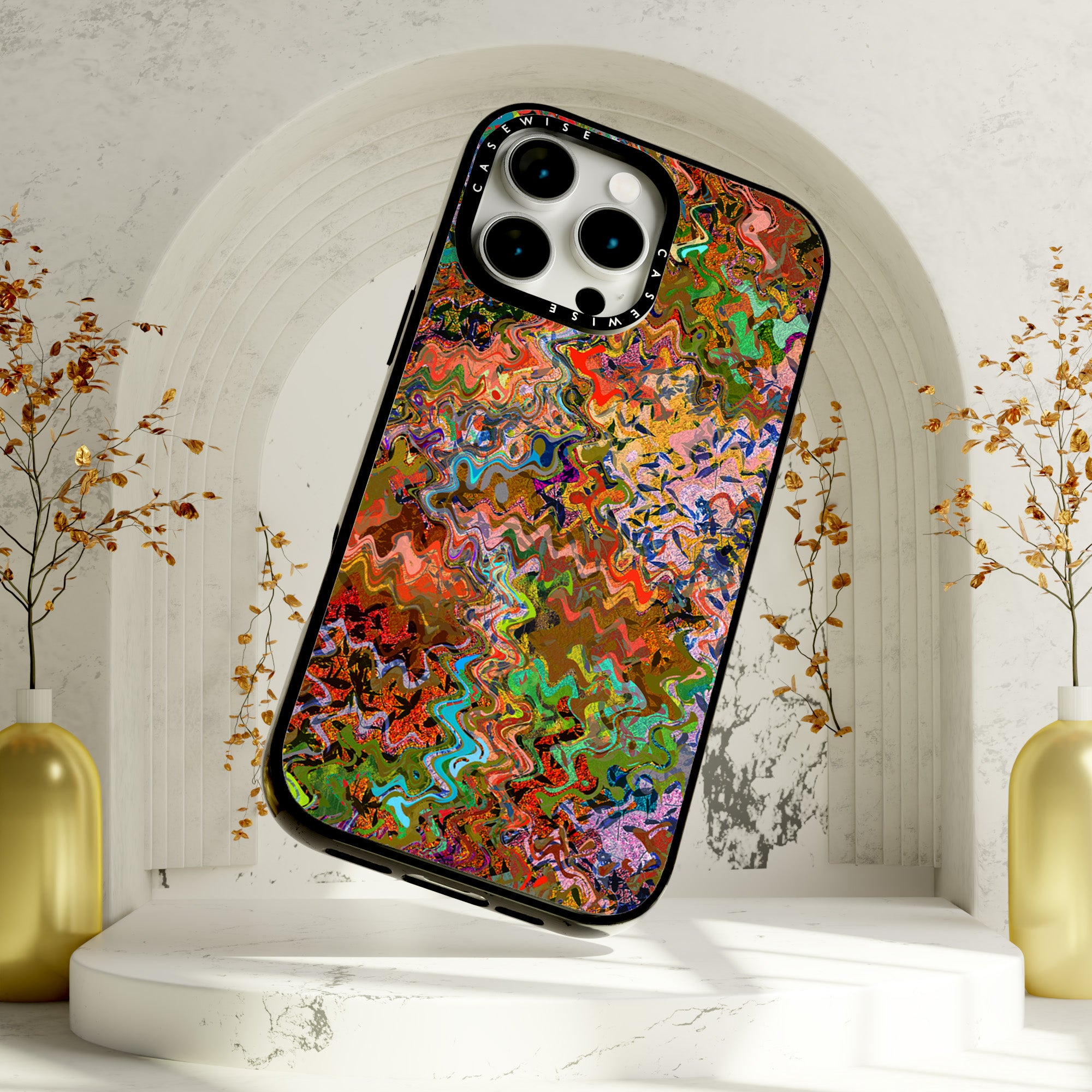 CASEWISE CASEWISE