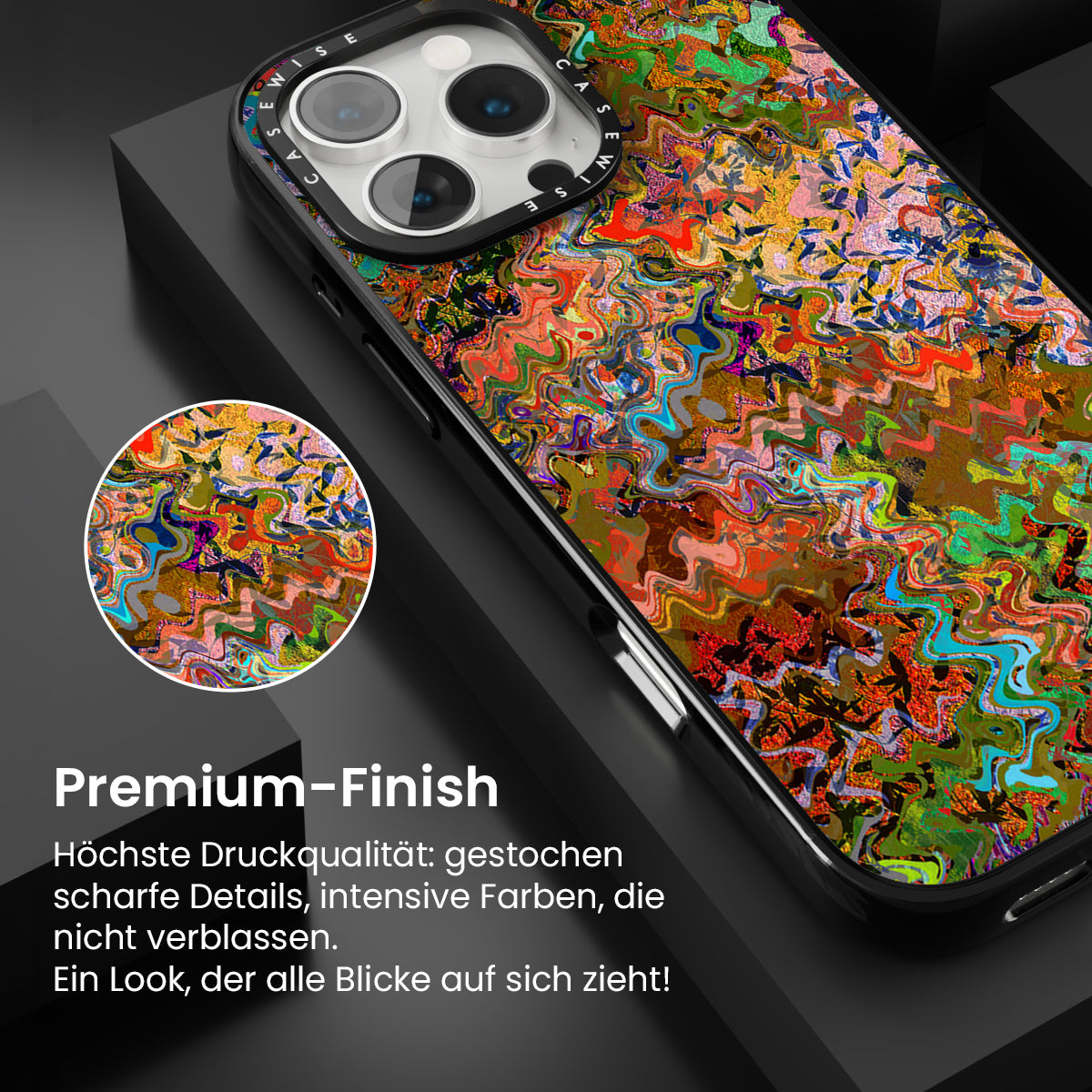 CASEWISE CASEWISE

Premium-Finish

Höchste Druckqualität: gestochen scharfe Details, intensive Farben, die nicht verblassen.
Ein Look, der alle Blicke auf sich zieht!