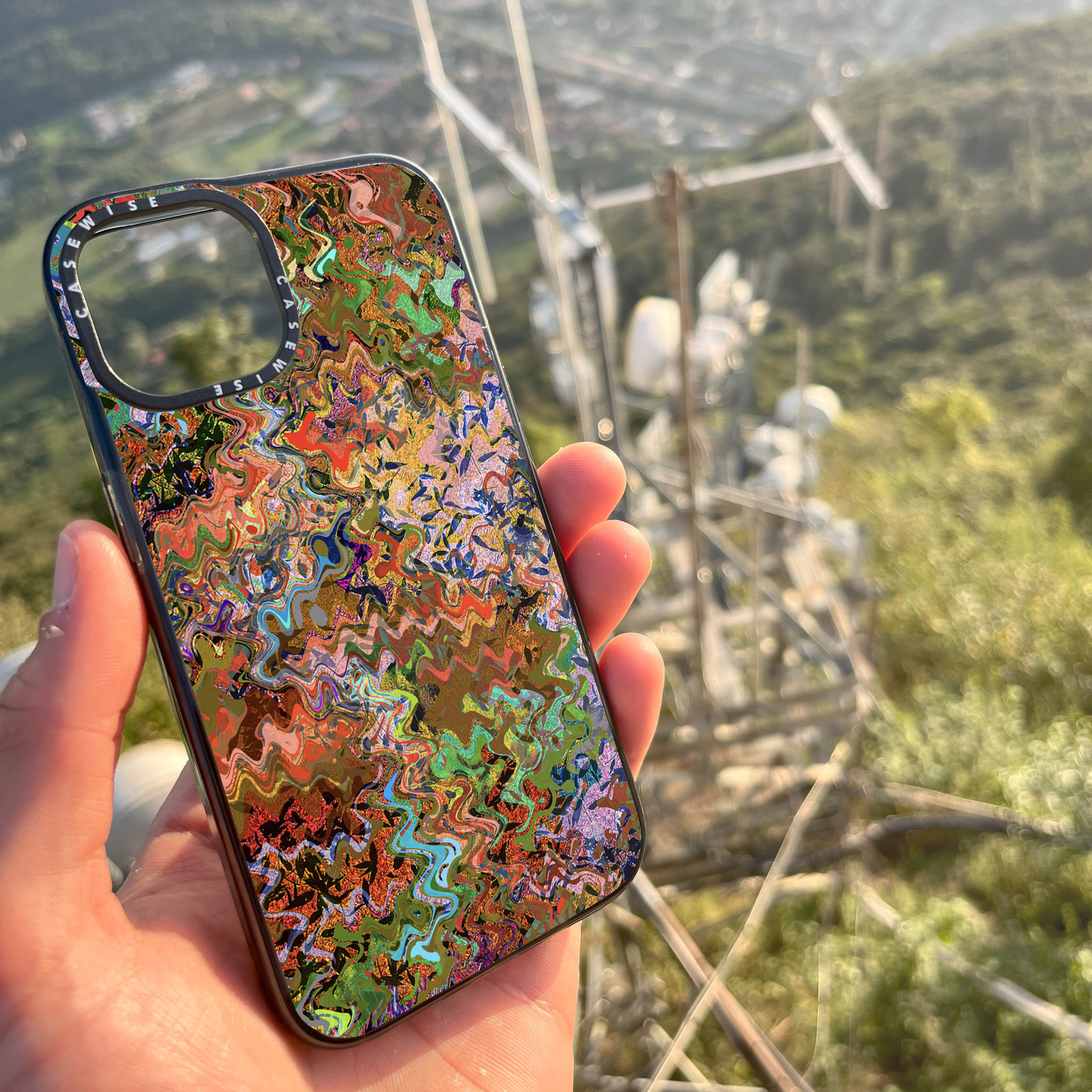 CASEWISE CASEWISE