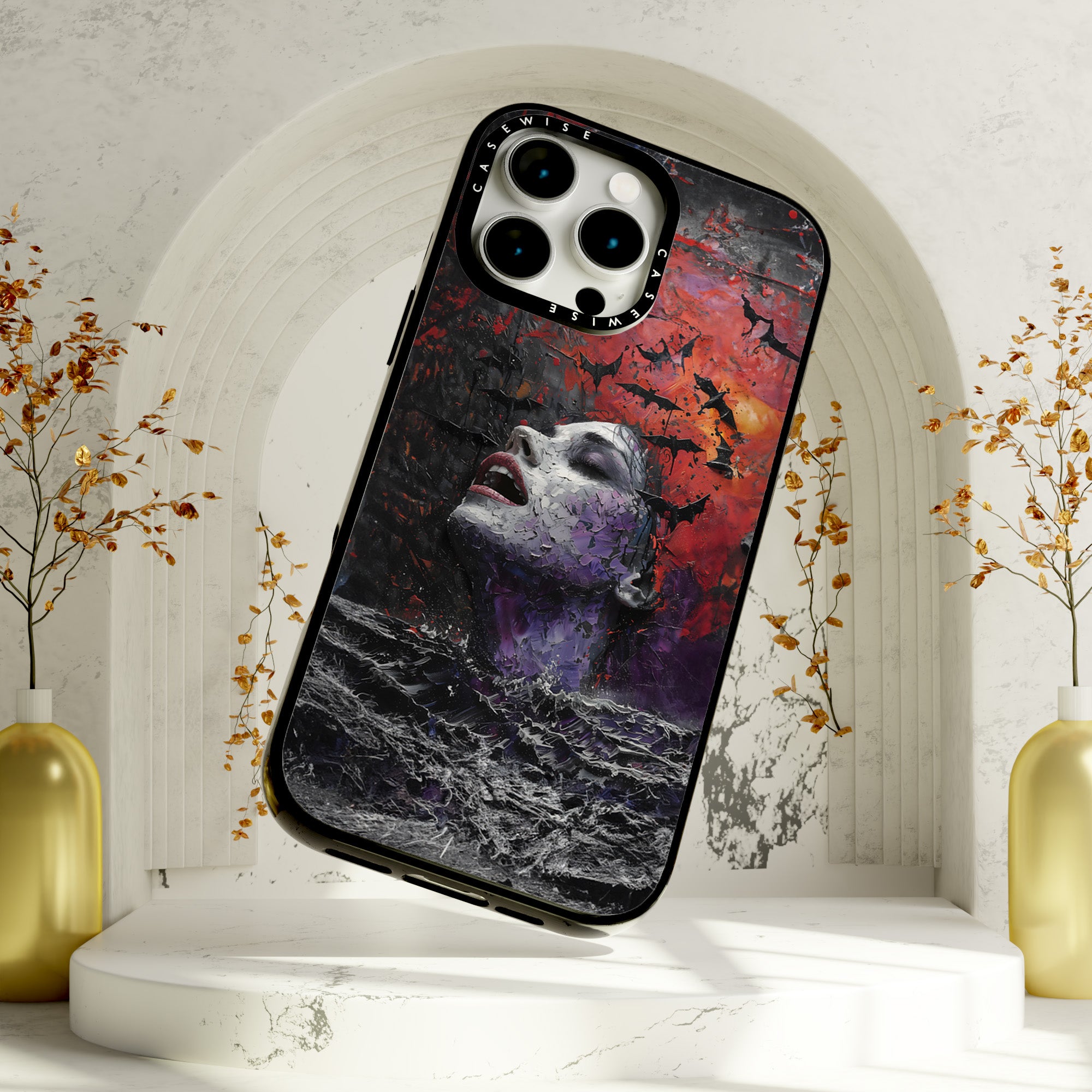 CASEWISE
CASEWISE