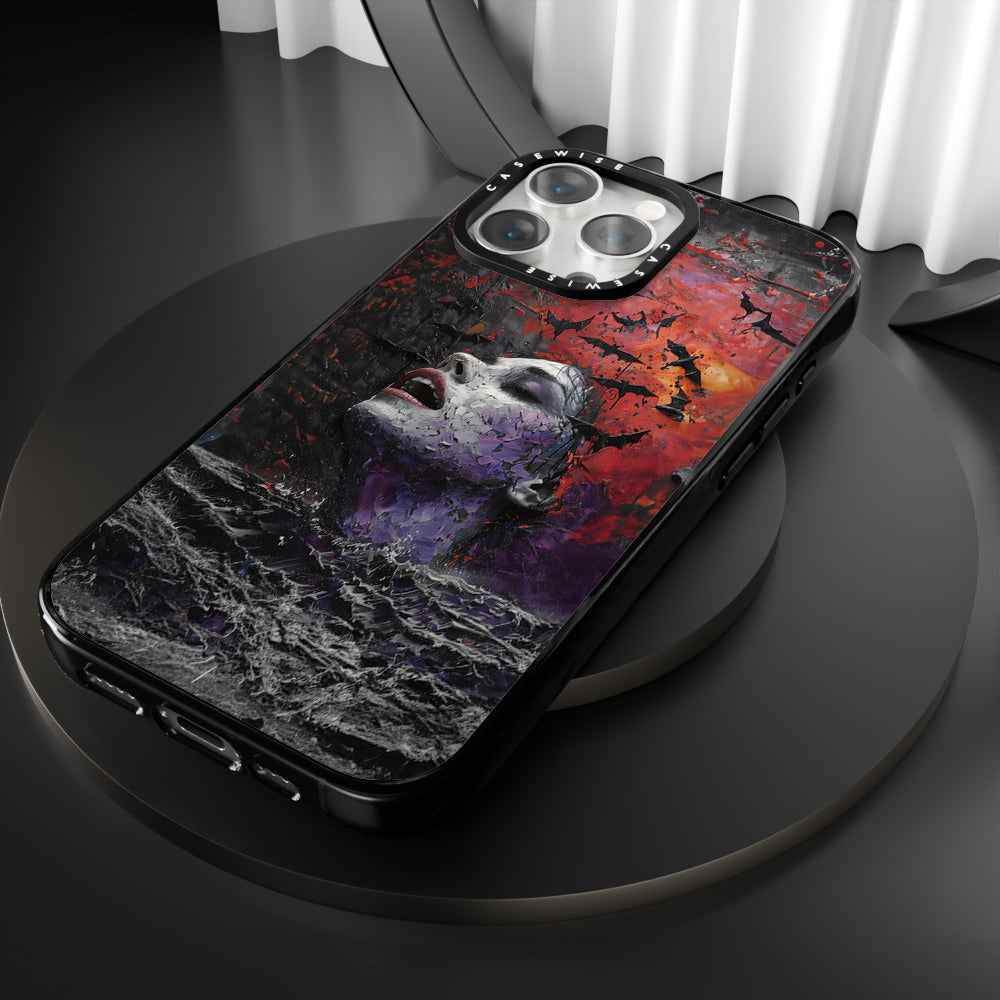 CASEWISE
CASEWISE