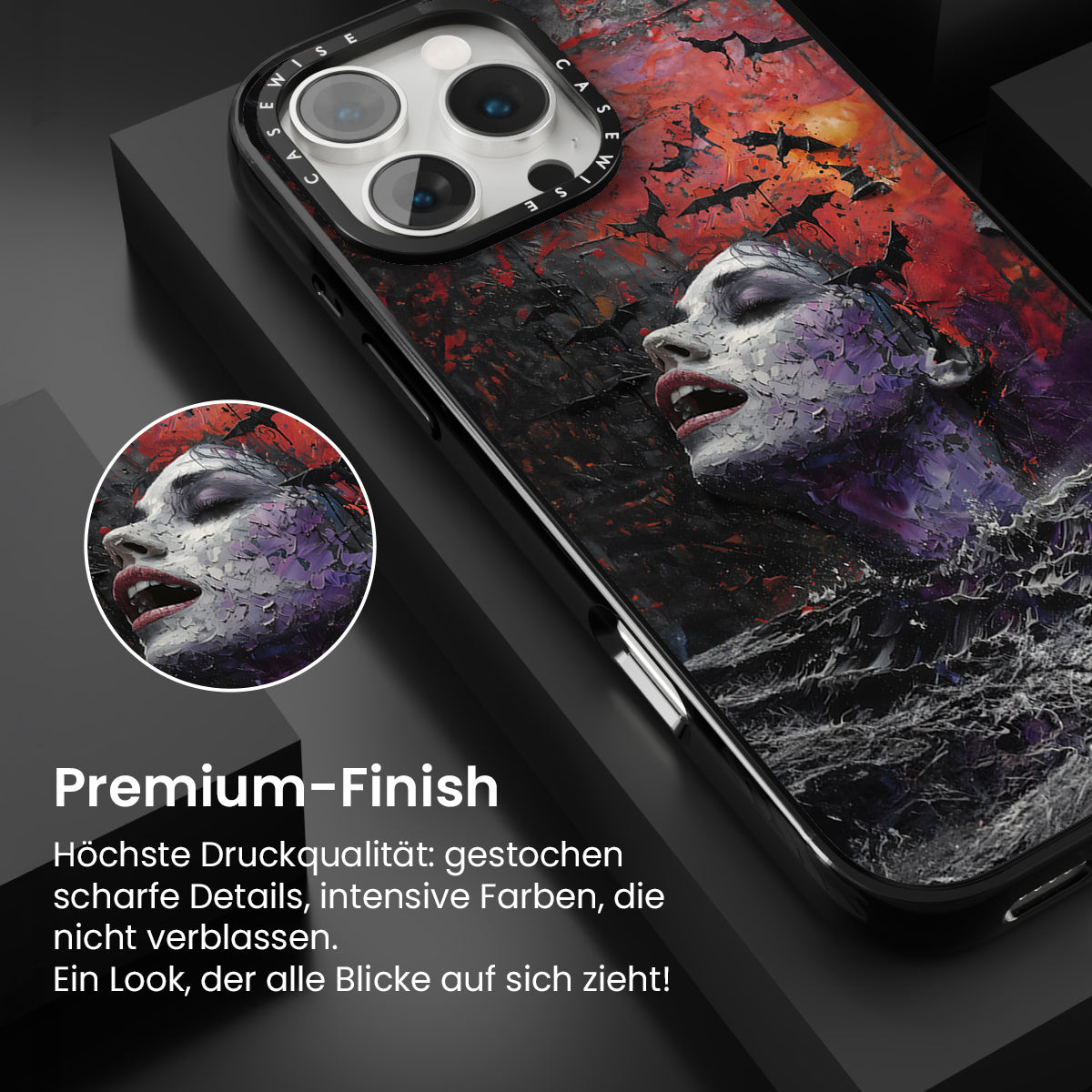 CASEWISE CASEWISE

Premium-Finish

Höchste Druckqualität: gestochen scharfe Details, intensive Farben, die nicht verblassen.
Ein Look, der alle Blicke auf sich zieht!