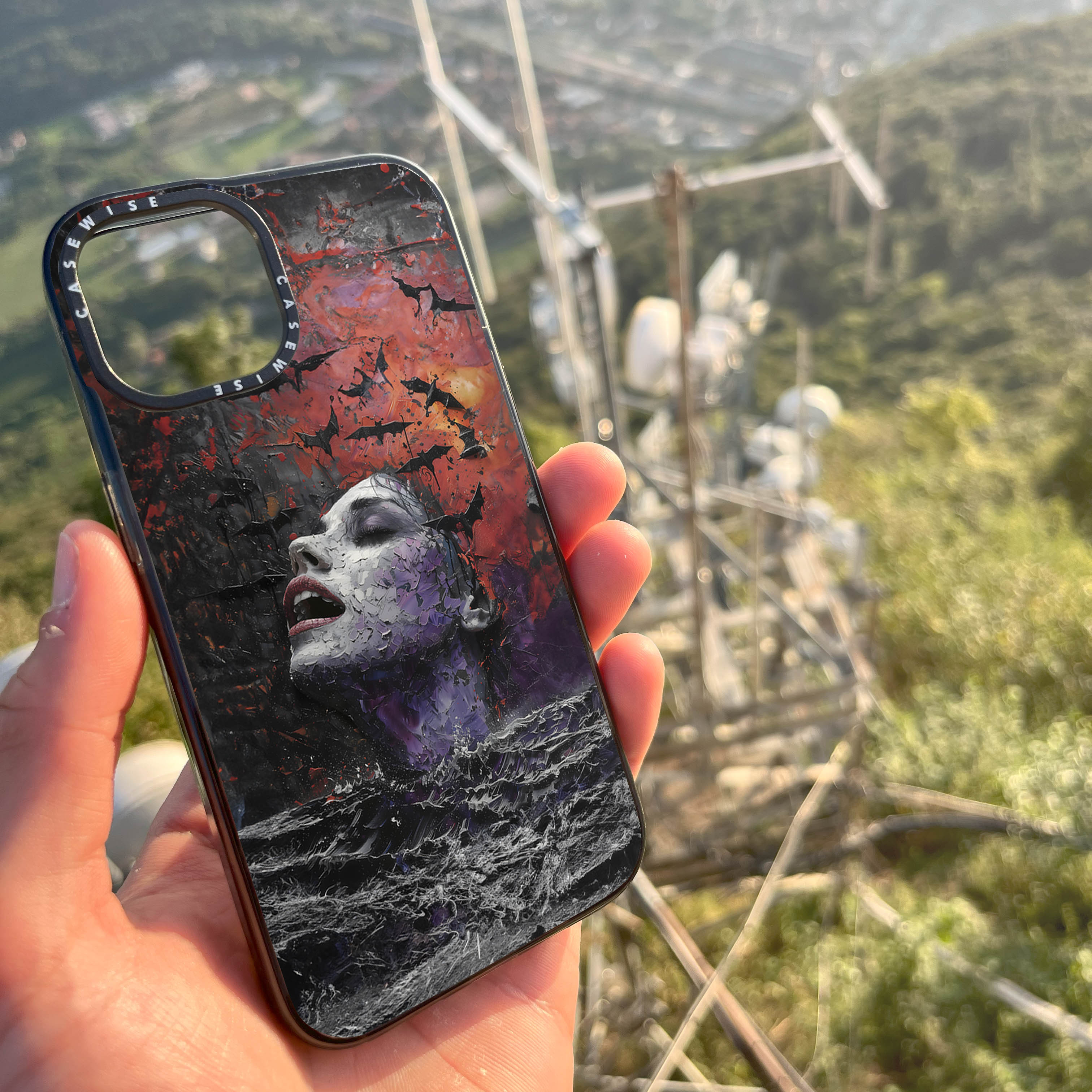 CASEWISE CASEWISE