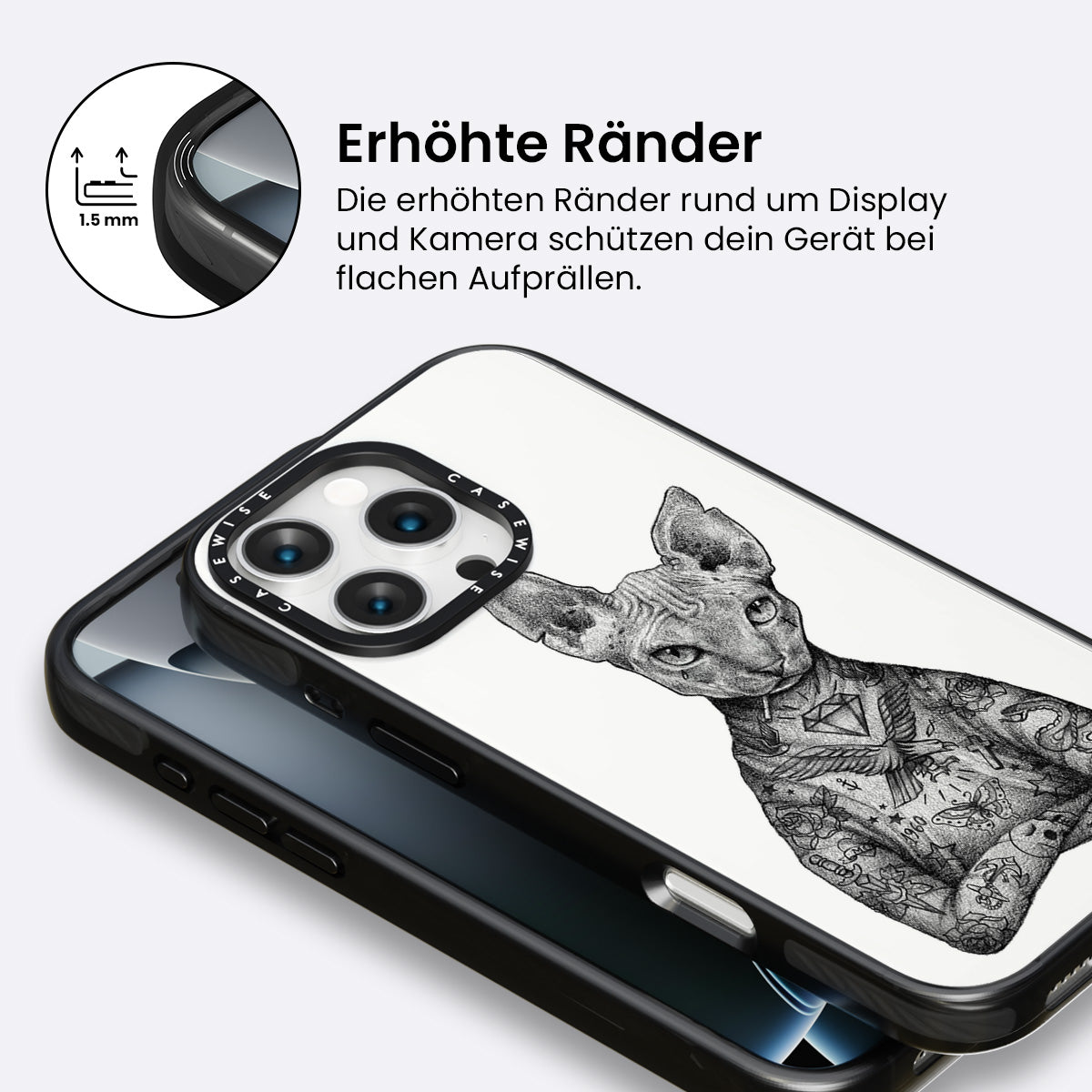 1.5 mm

Erhöhte Ränder

Die erhöhten Ränder rund um Display und Kamera schützen dein Gerät bei flachen Aufprällen.

CASEWISE CASEWISE