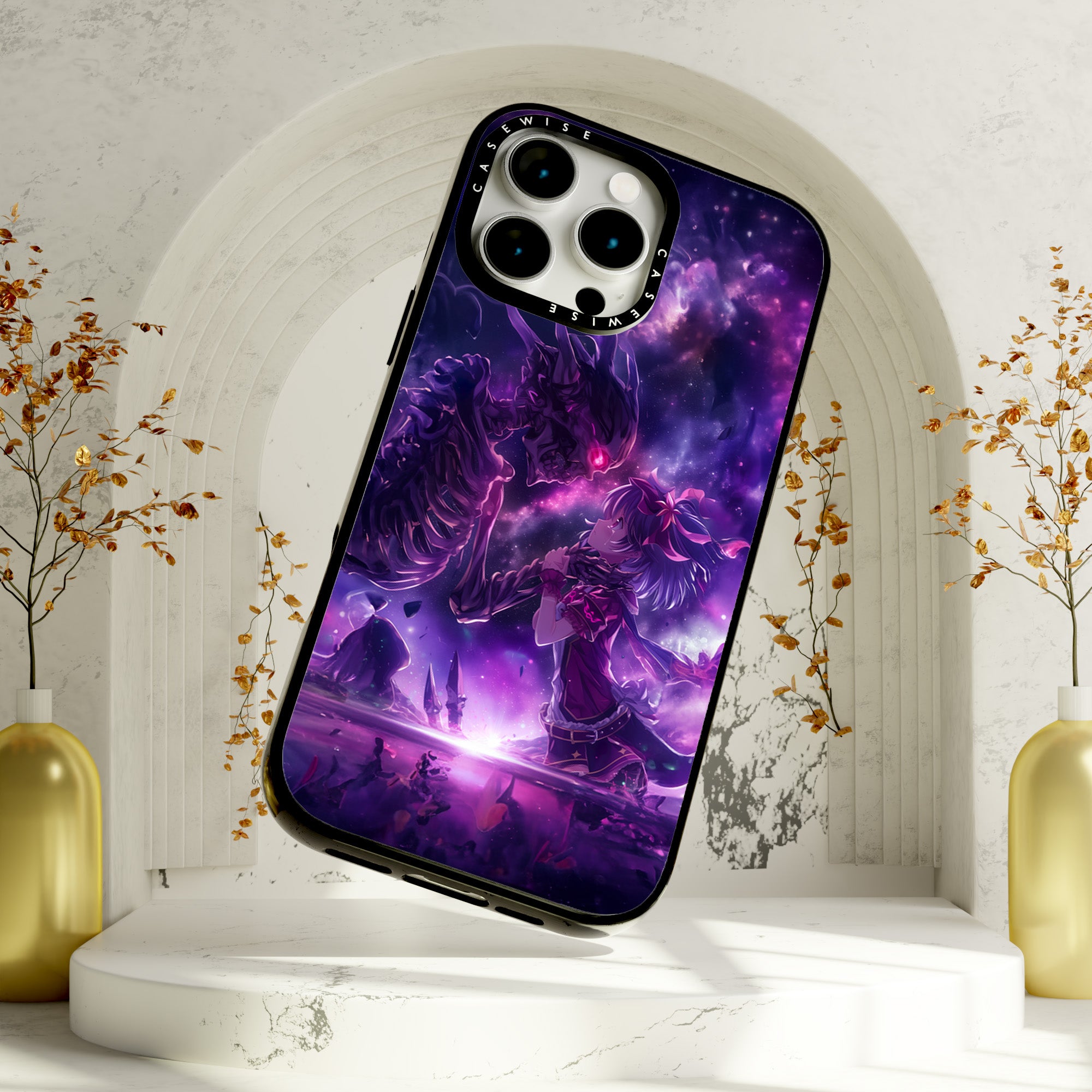 CASEWISE
CASEWISE