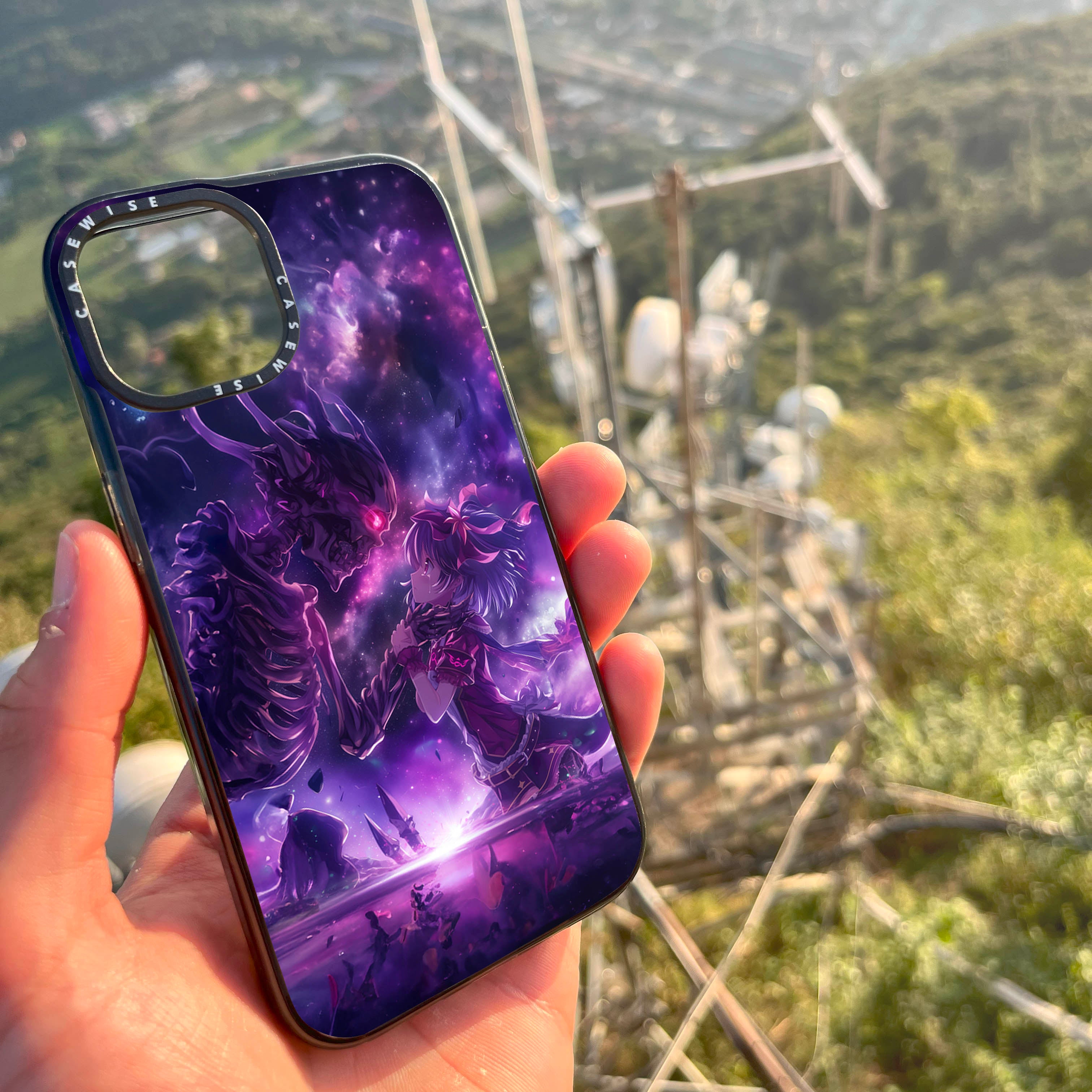 CASEWISE CASEWISE