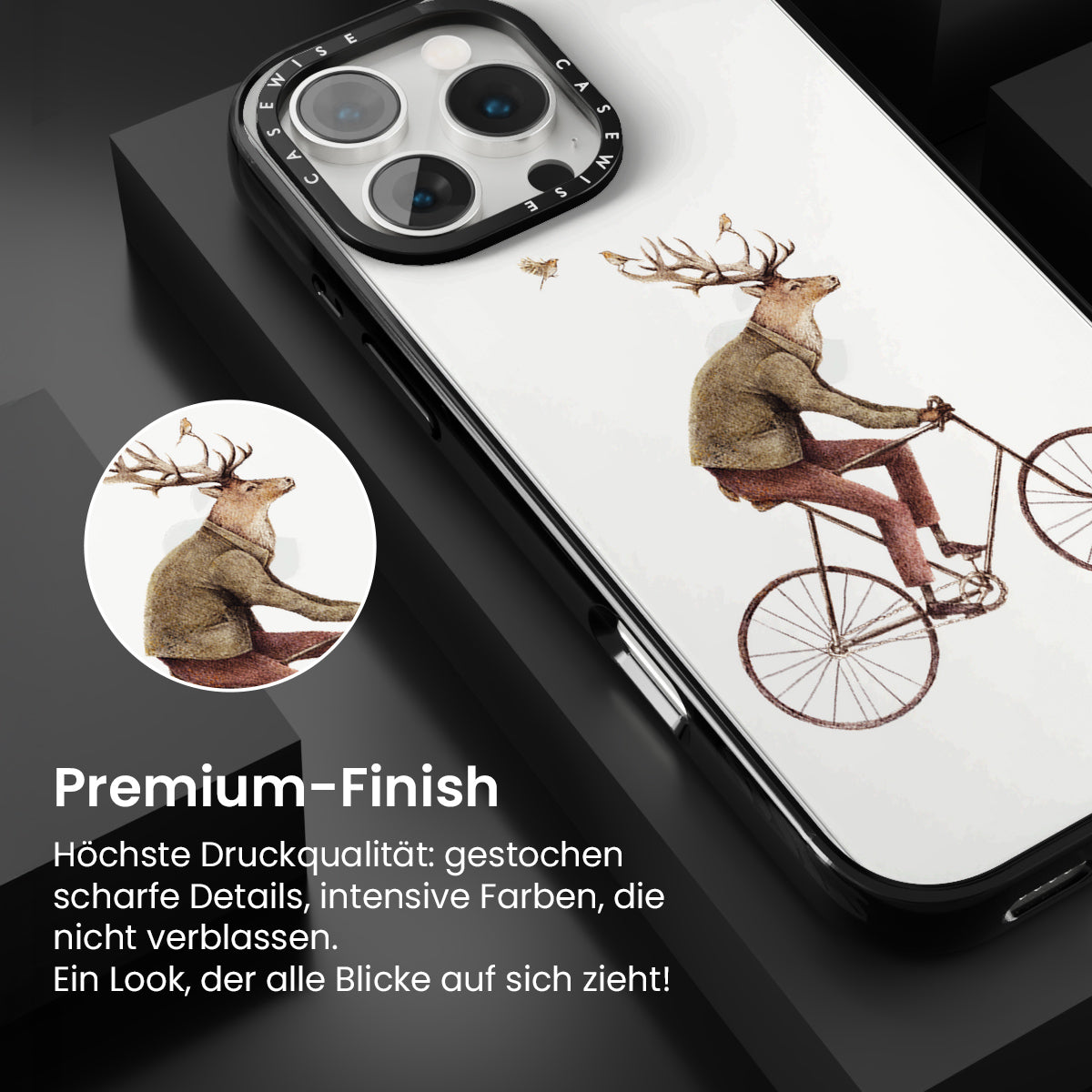 CASEWISE CASEWISE

Premium-Finish

Höchste Druckqualität: gestochen scharfe Details, intensive Farben, die nicht verblassen.
Ein Look, der alle Blicke auf sich zieht!