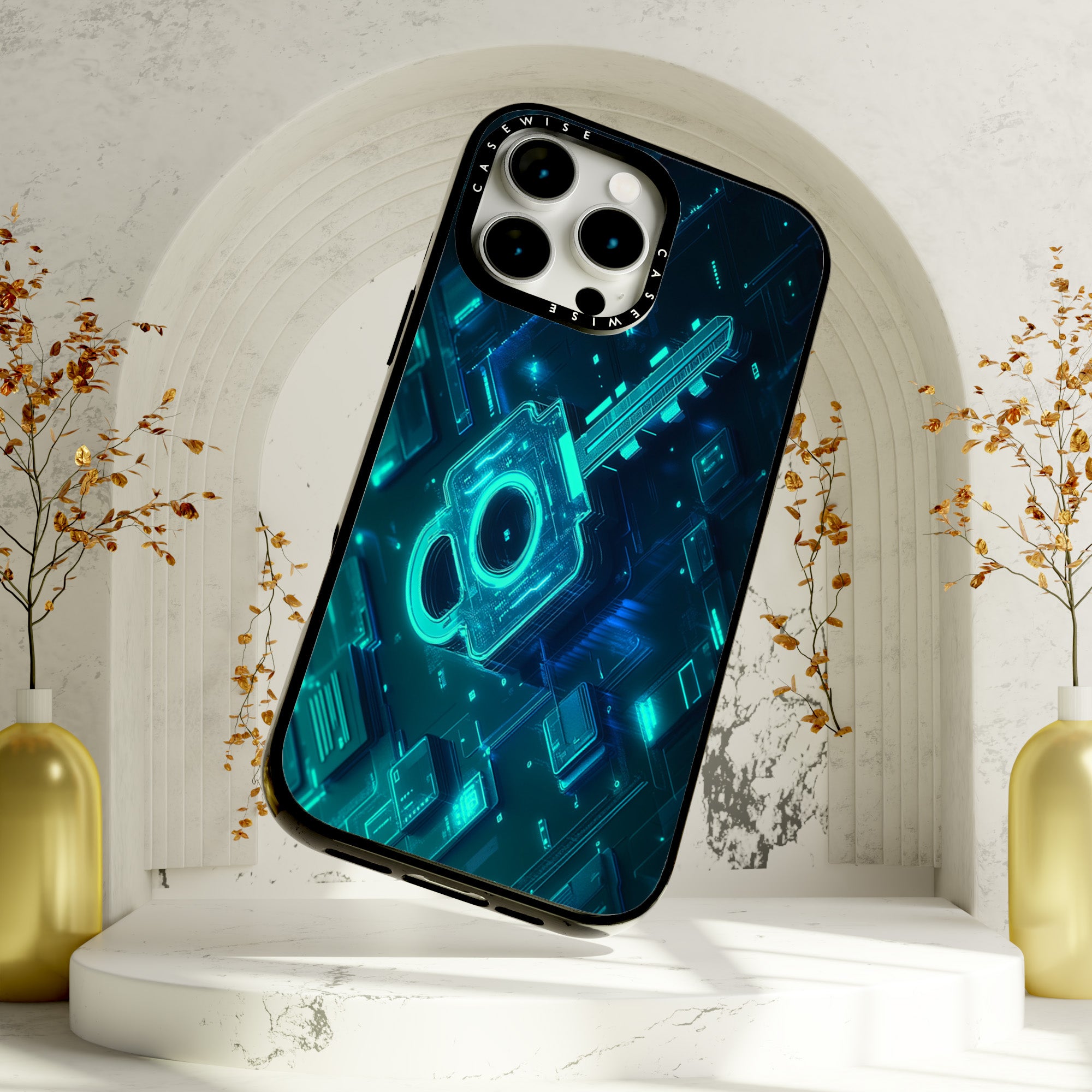 CASEWISE

CASEWISE