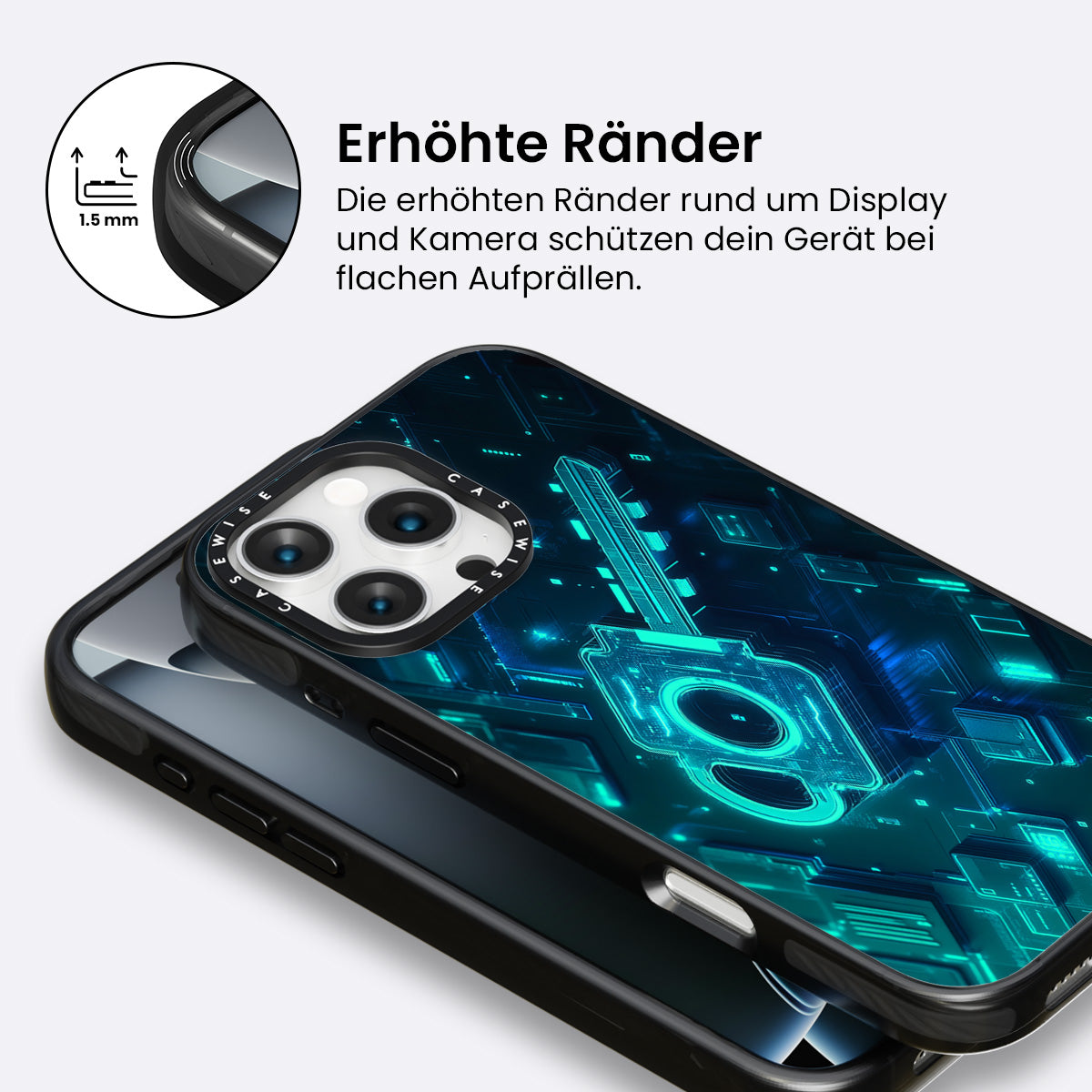 1.5 mm

Erhöhte Ränder

Die erhöhten Ränder rund um Display und Kamera schützen dein Gerät bei flachen Aufprällen.

CASEWISE CASEWISE