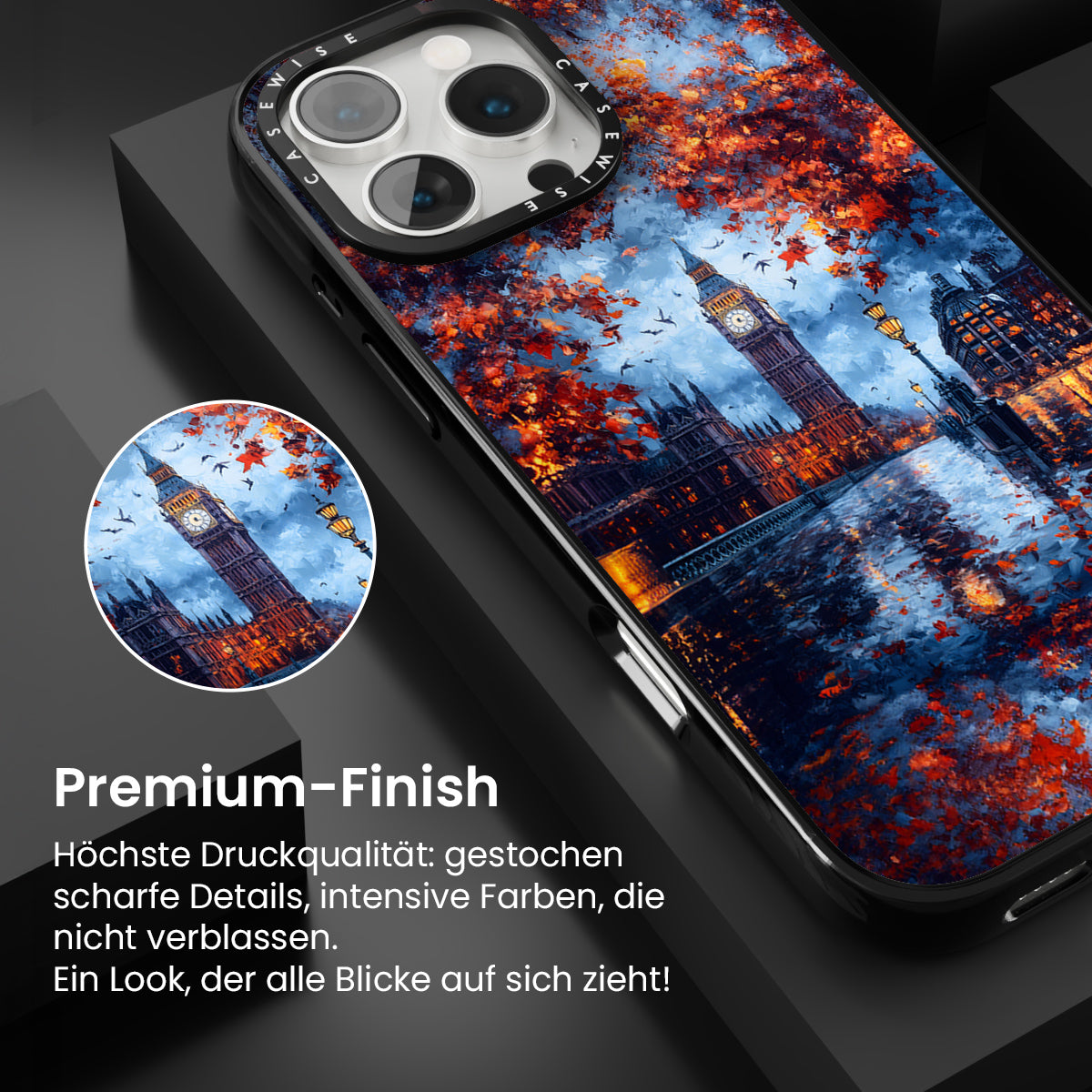 CASEWISE CASEWISE

Premium-Finish

Höchste Druckqualität: gestochen scharfe Details, intensive Farben, die nicht verblassen.
Ein Look, der alle Blicke auf sich zieht!