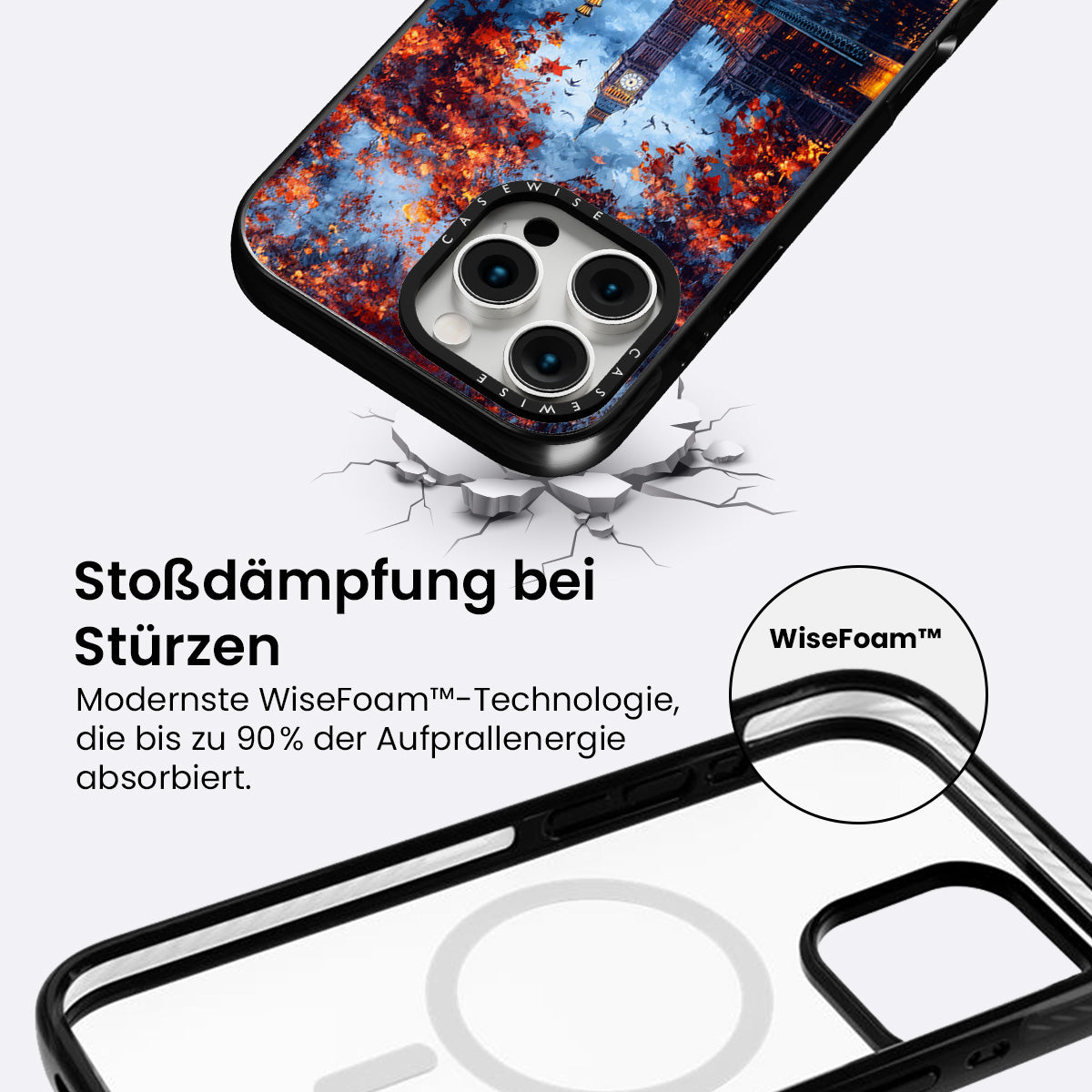 CASEWISE

CASEWISE

Stoßdämpfung bei Stürzen

Modernste WiseFoam™-Technologie, die bis zu 90% der Aufprallenergie absorbiert.

WiseFoam™