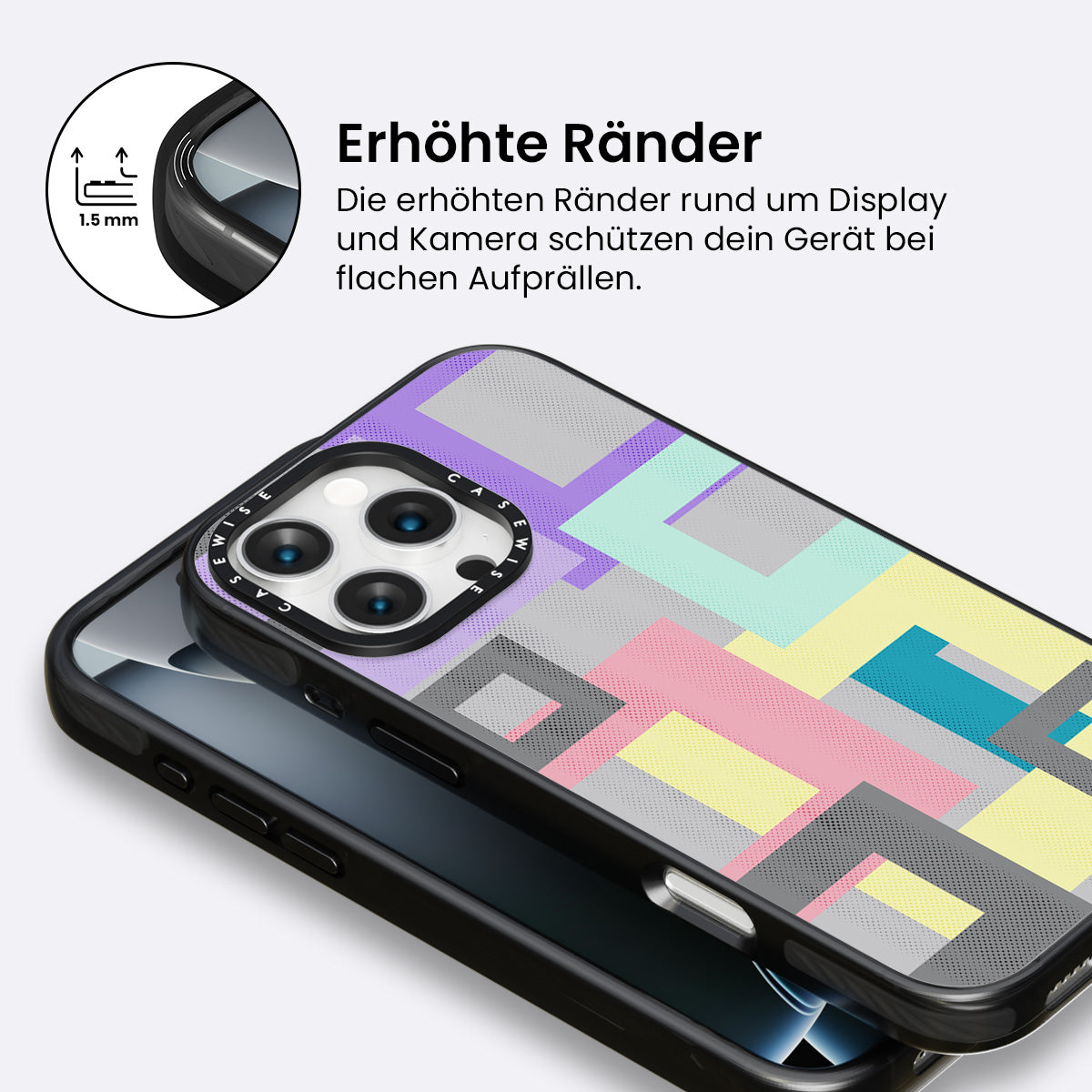 1.5 mm

Erhöhte Ränder

Die erhöhten Ränder rund um Display und Kamera schützen dein Gerät bei flachen Aufprällen.

CASEWISE CASEWISE