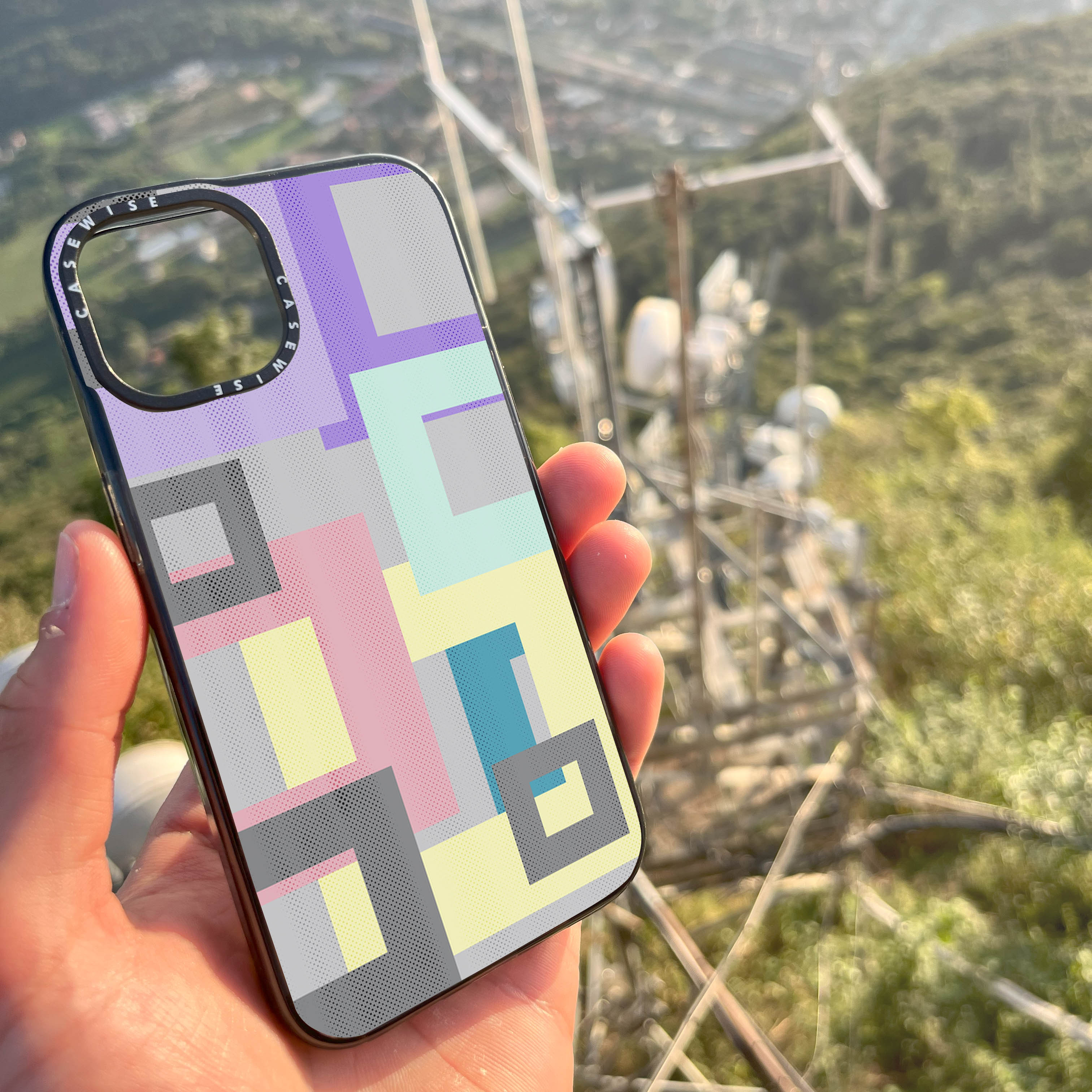 CASEWISE CASEWISE