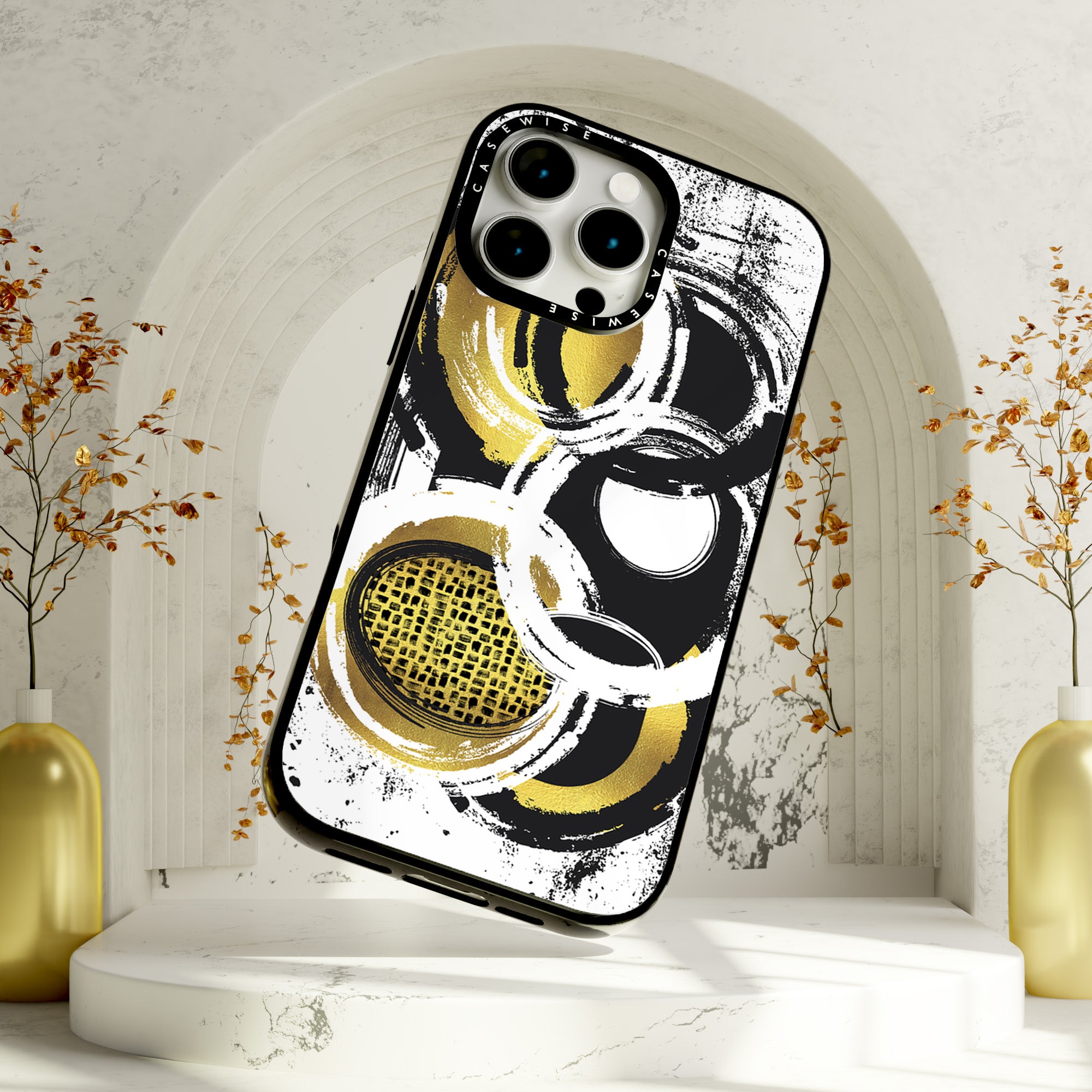 CASEWISE CASEWISE